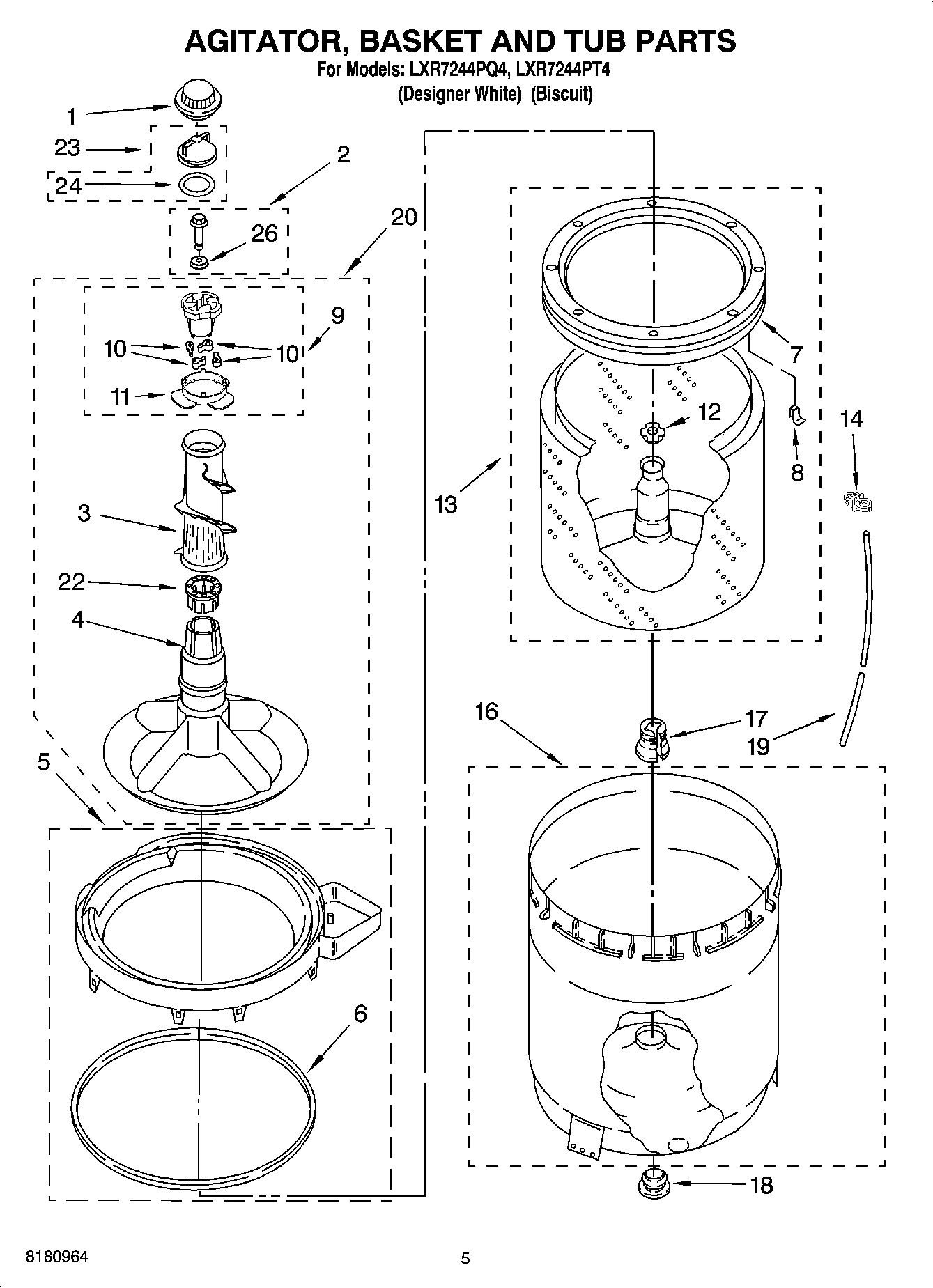 AGITATOR, BASKET AND TUB PARTS
For Models: LXR7244PQ4, LXR7244PT4
(Designer White) (Biscuit)

1
23
24
2
26
20
9
10
10
11
3
22
4
5
6
7
12
8
14
13
16
17
19
18

8180964

5