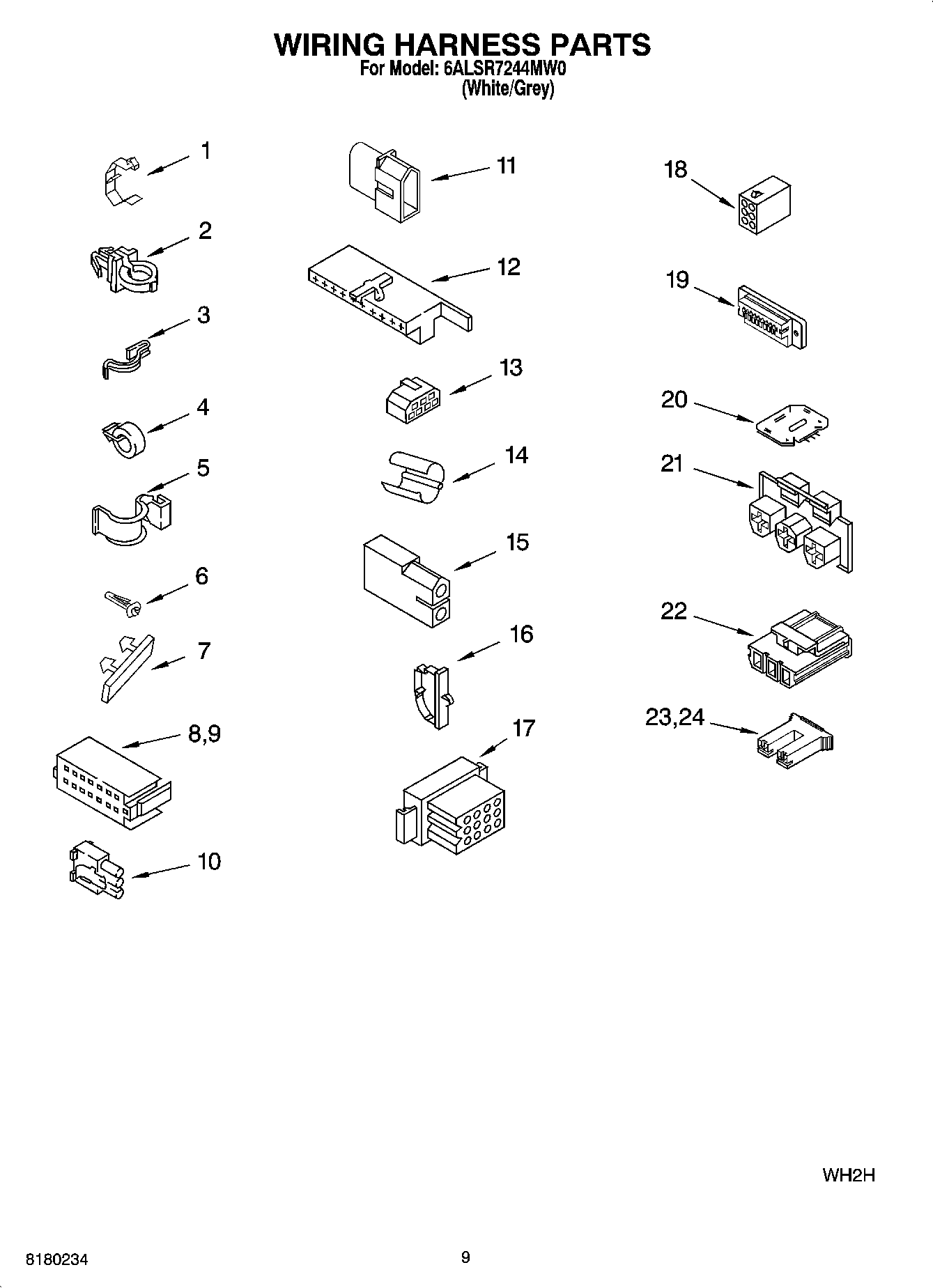 WIRING HARNESS PARTS
For Model: 6ALSR7244MW0
(White/Grey)

1
2
3
4
5
6
7
8,9
10

11
12
13
14
15
16
17

18
19
20
21
22
23,24

WH2H

8180234

9