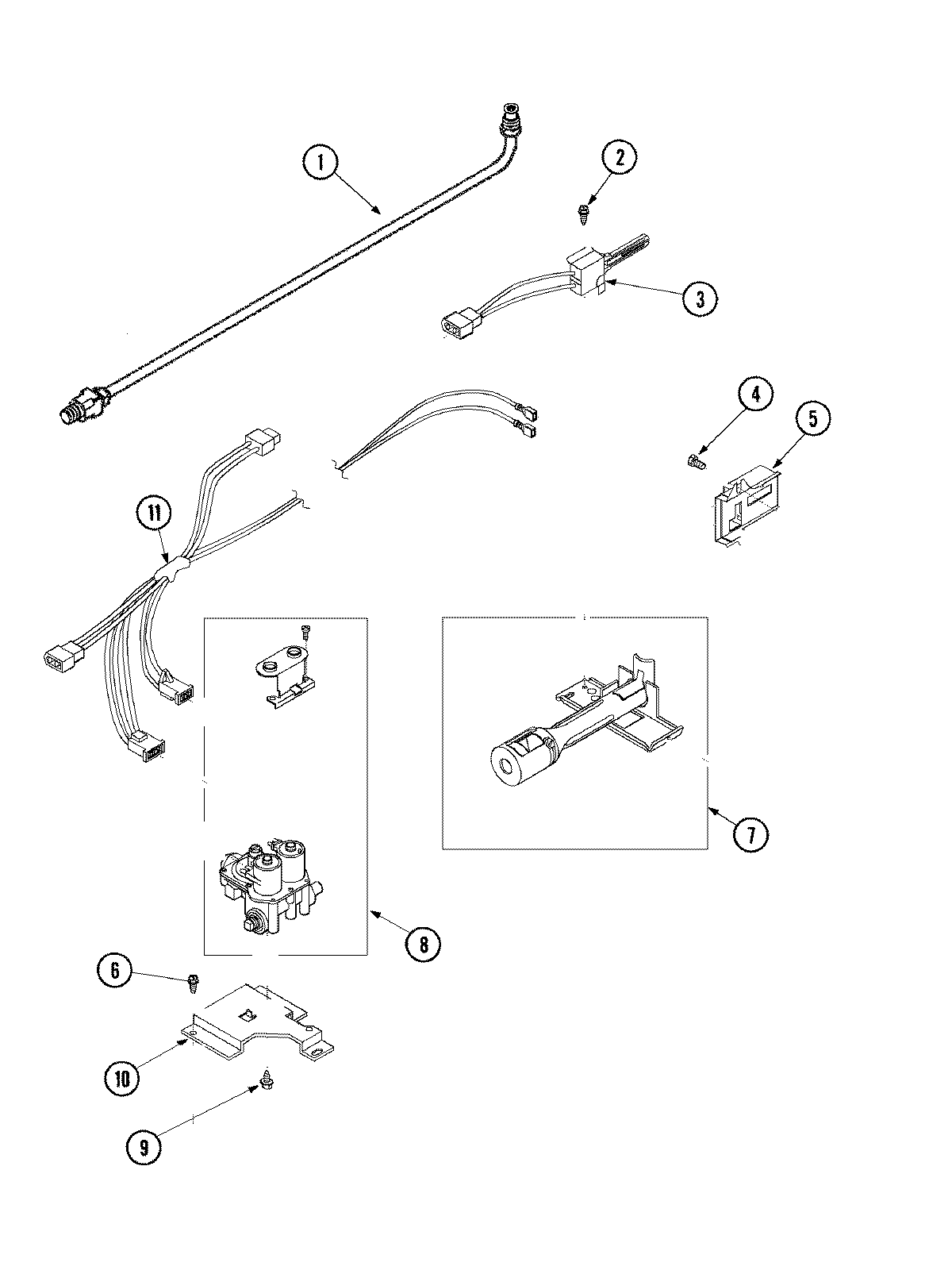 1
2
3
4
5
11
7
8
6
10
9