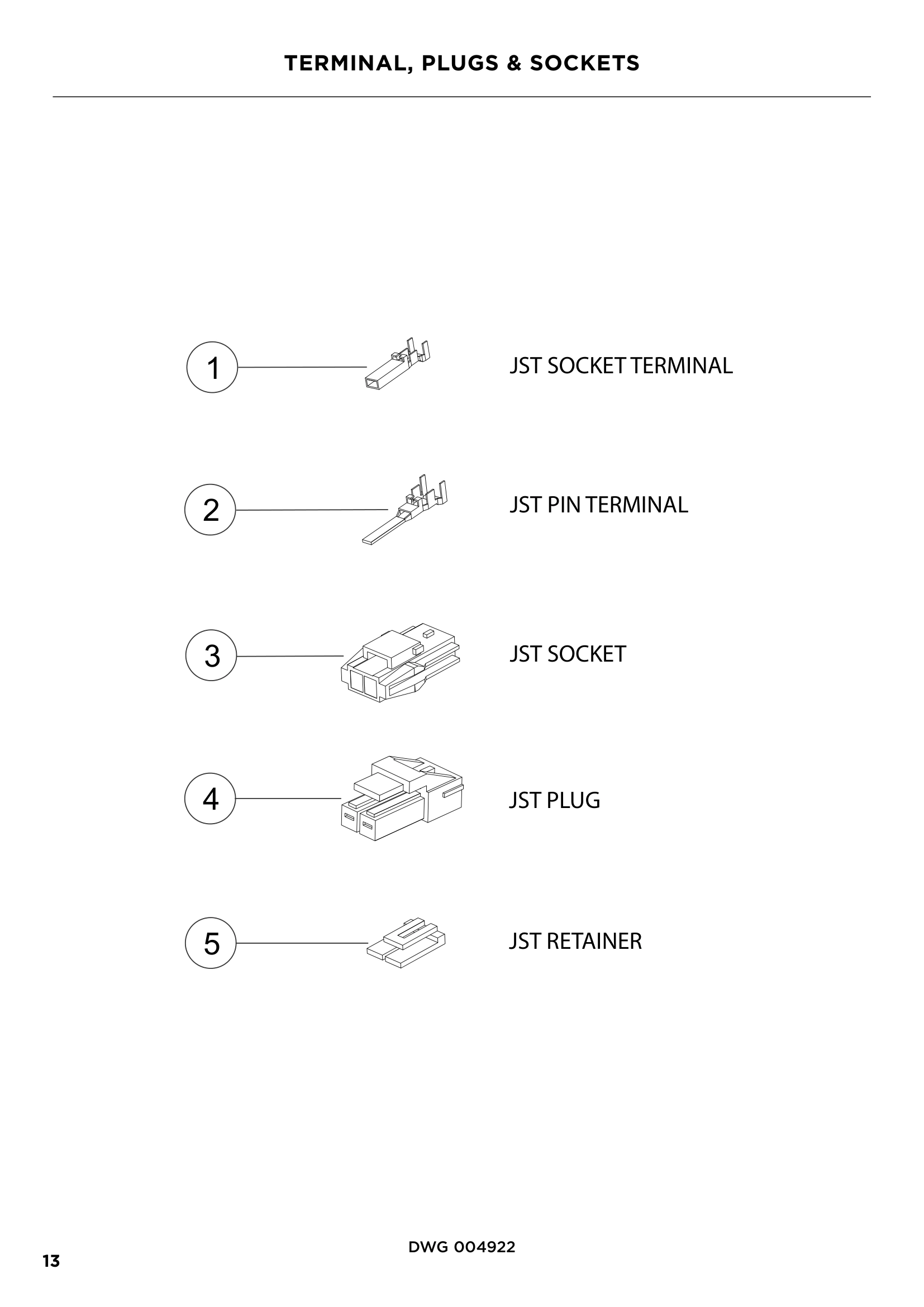 TERMINAL, PLUGS & SOCKETS

1 JST SOCKET TERMINAL

2 JST PIN TERMINAL

3 JST SOCKET

4 JST PLUG

5 JST RETAINER

DWG 004922

13