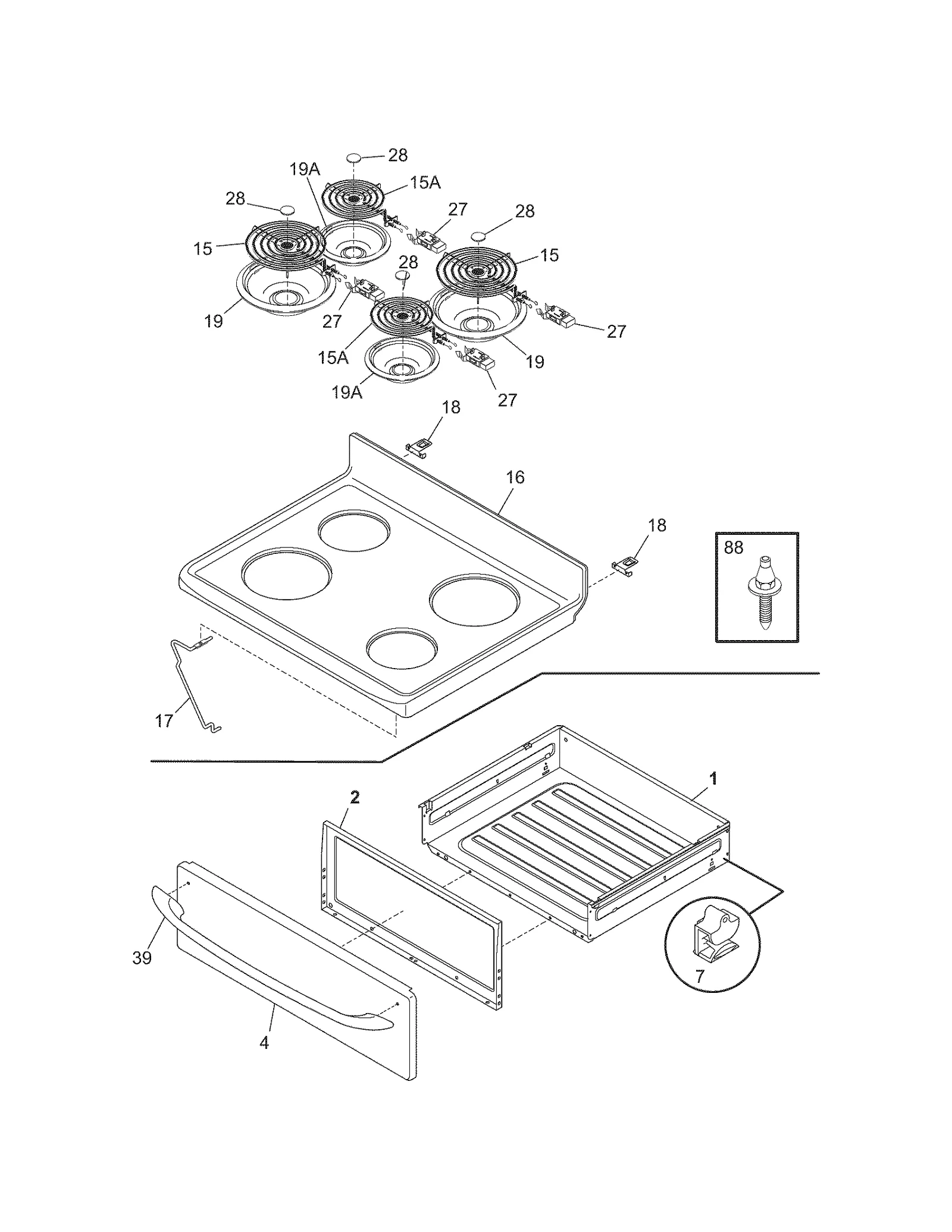 28
19A
15A
28
27
28
15
28
15
19
27
27
15A
19
19A
27
18
16
18
88
17
1
2
39
7
4