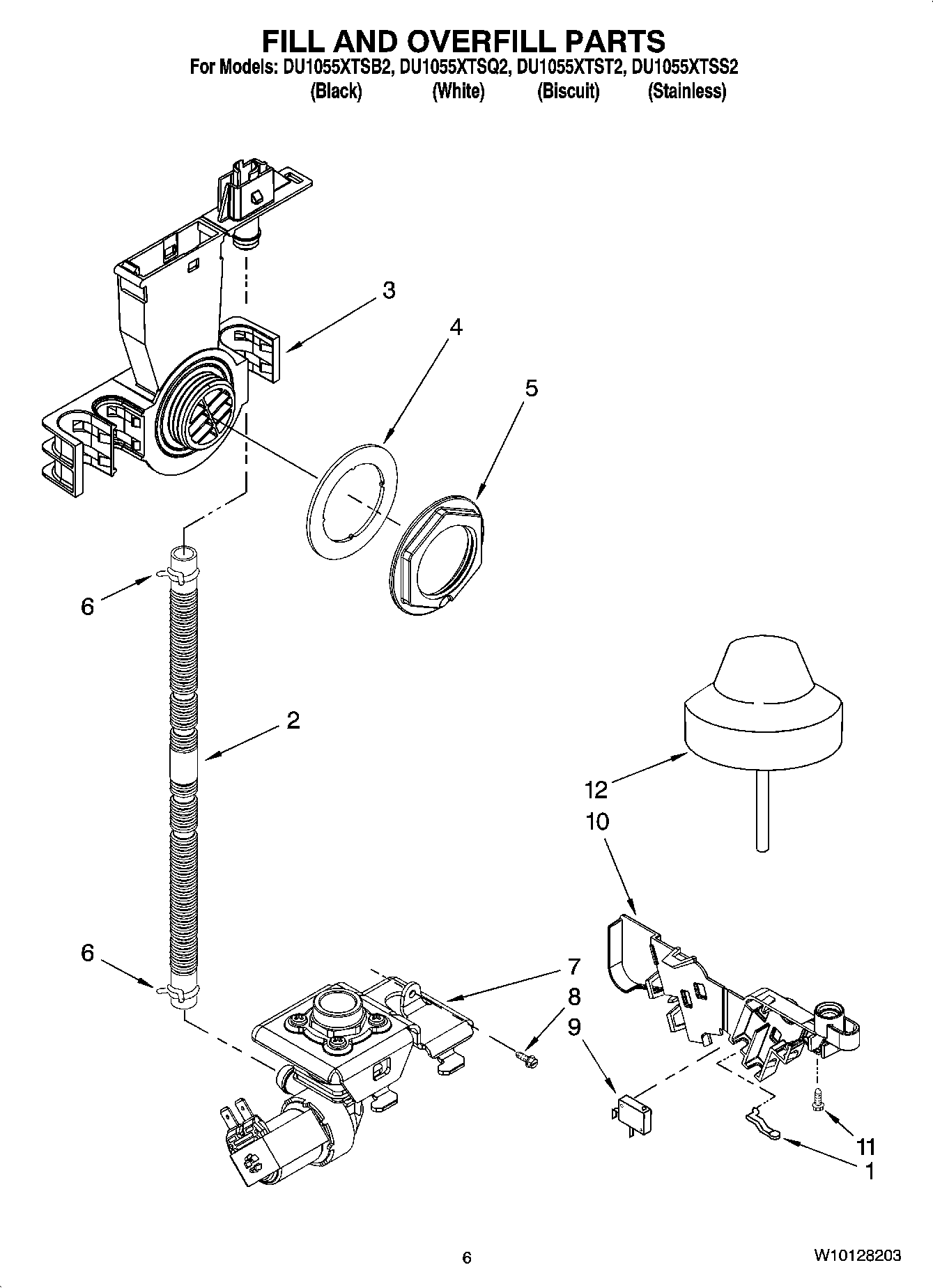 FILL AND OVERFILL PARTS
For Models: DU1055XTSB2, DU1055XTSQ2, DU1055XTST2, DU1055XTSS2
(Black) (White) (Biscuit) (Stainless)

3
4
5
6
2
12
10
6
7
8
9
11
1

6

W10128203