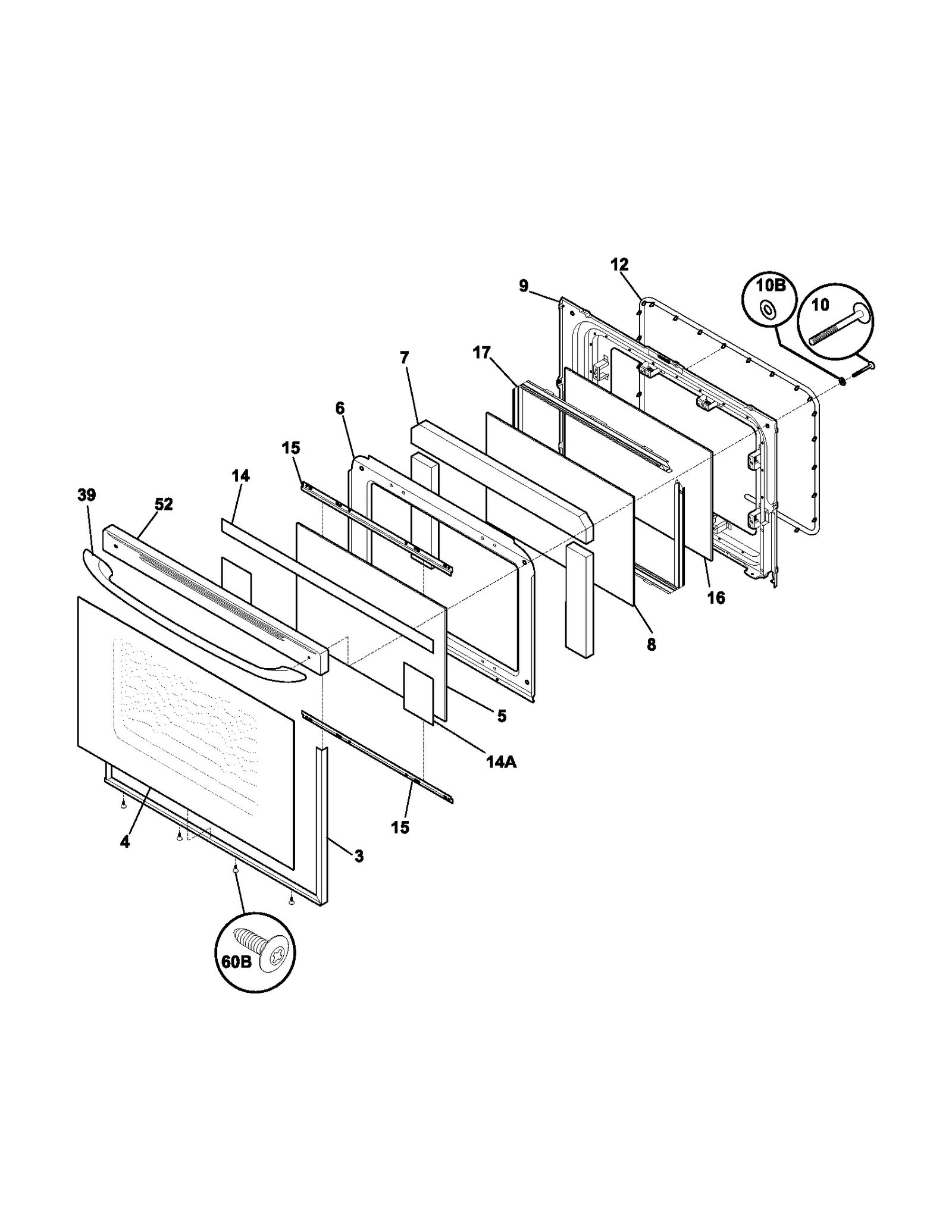 12
9
10B
10
7
17
6
15
14
39
52
16
8
5
14A
15
4
3
60B