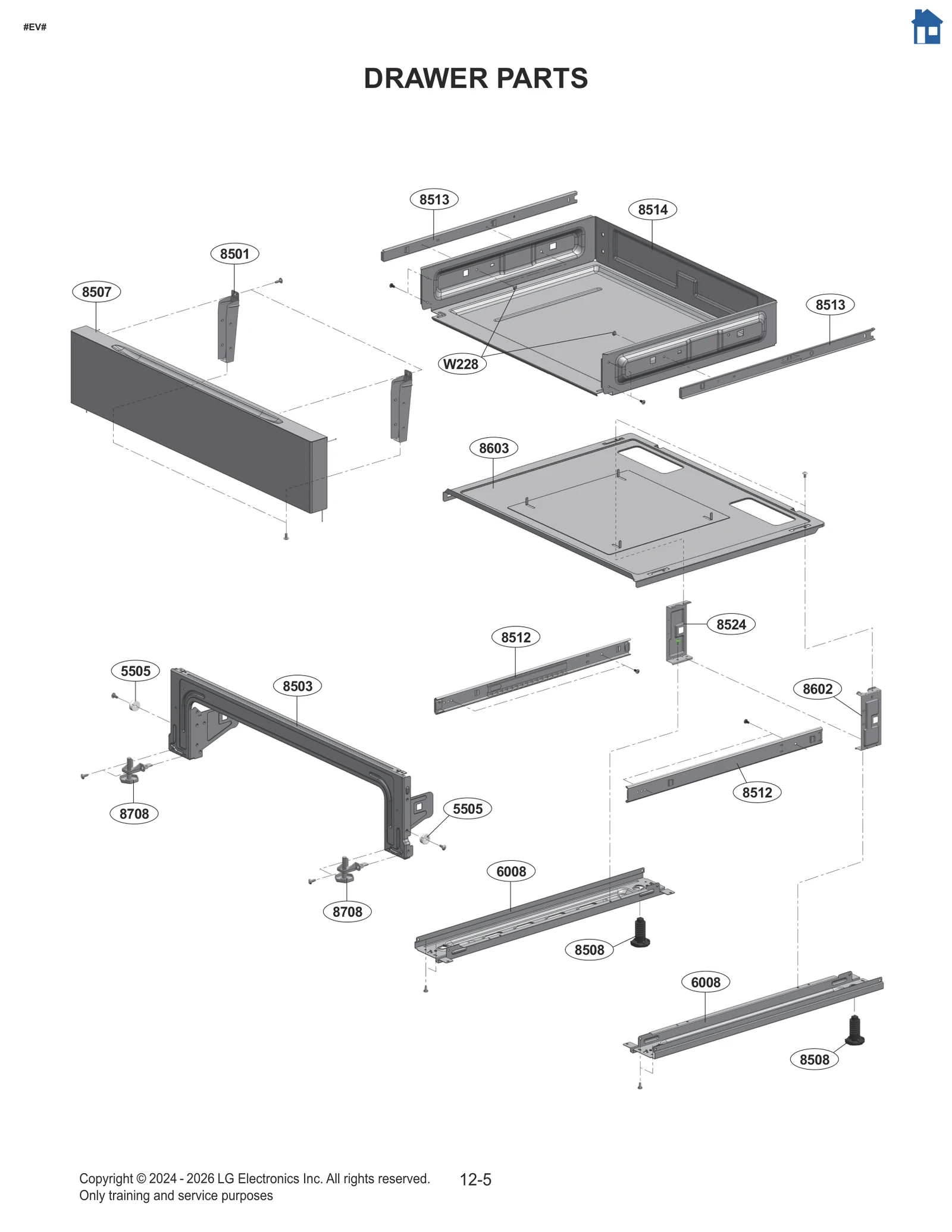 #EV#

DRAWER PARTS

8513
8514
8501
8507
8513
W228
8603
8524
8512
5505
8503
8602
8512
8708
5505
6008
8708
8508
6008
8508

Copyright © 2024 - 2026 LG Electronics Inc. All rights reserved.
Only training and service purposes

12-5