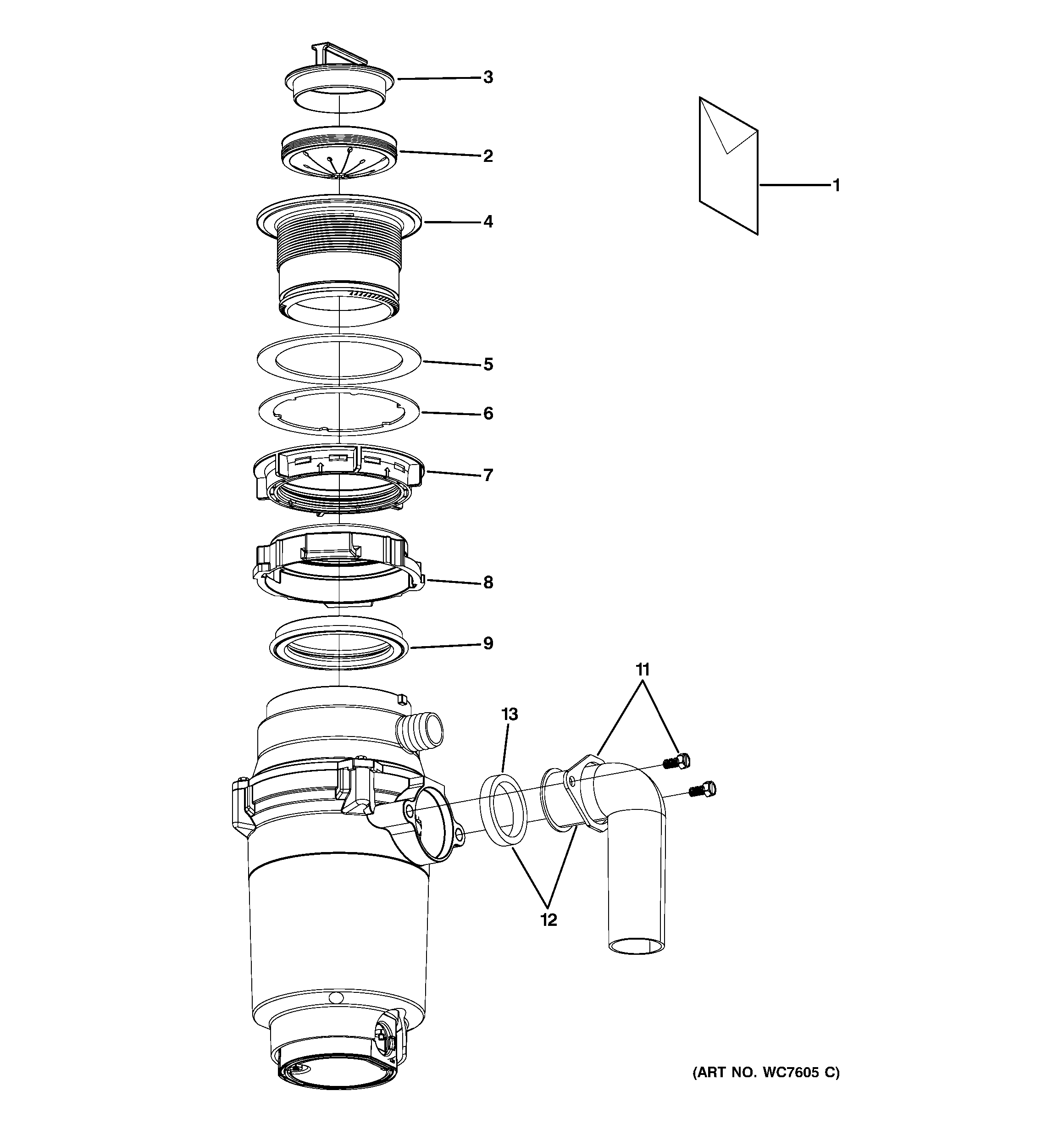 3
2
1
4
5
6
7
8
9
11
13
12
(ART NO. WC7605 C)