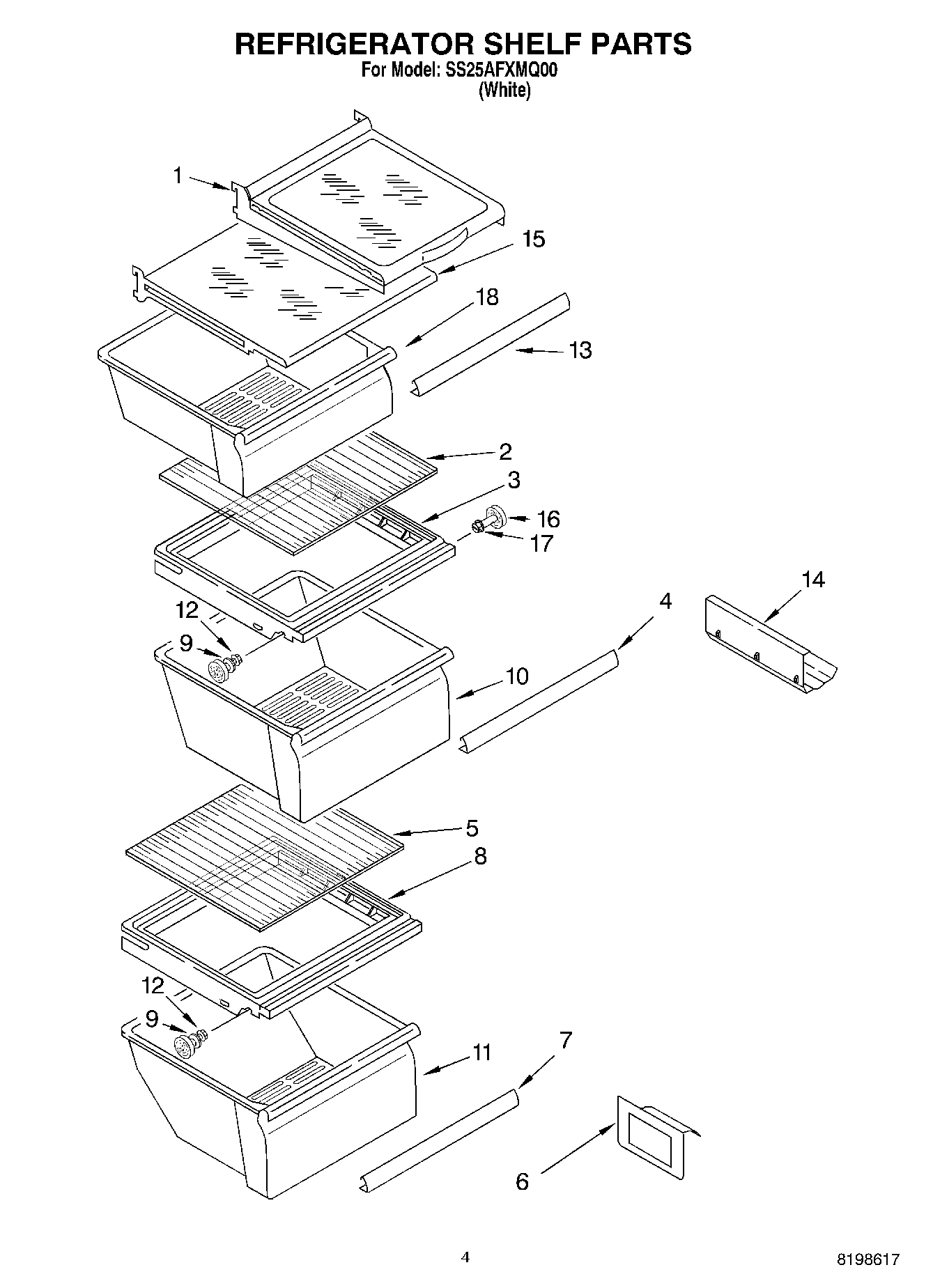 REFRIGERATOR SHELF PARTS
For Model: SS25AFXMQ00
(White)

1
15
18
13
2
3
16
17
14
4
12
9
10
5
8
12
9
11
7
6

4

8198617