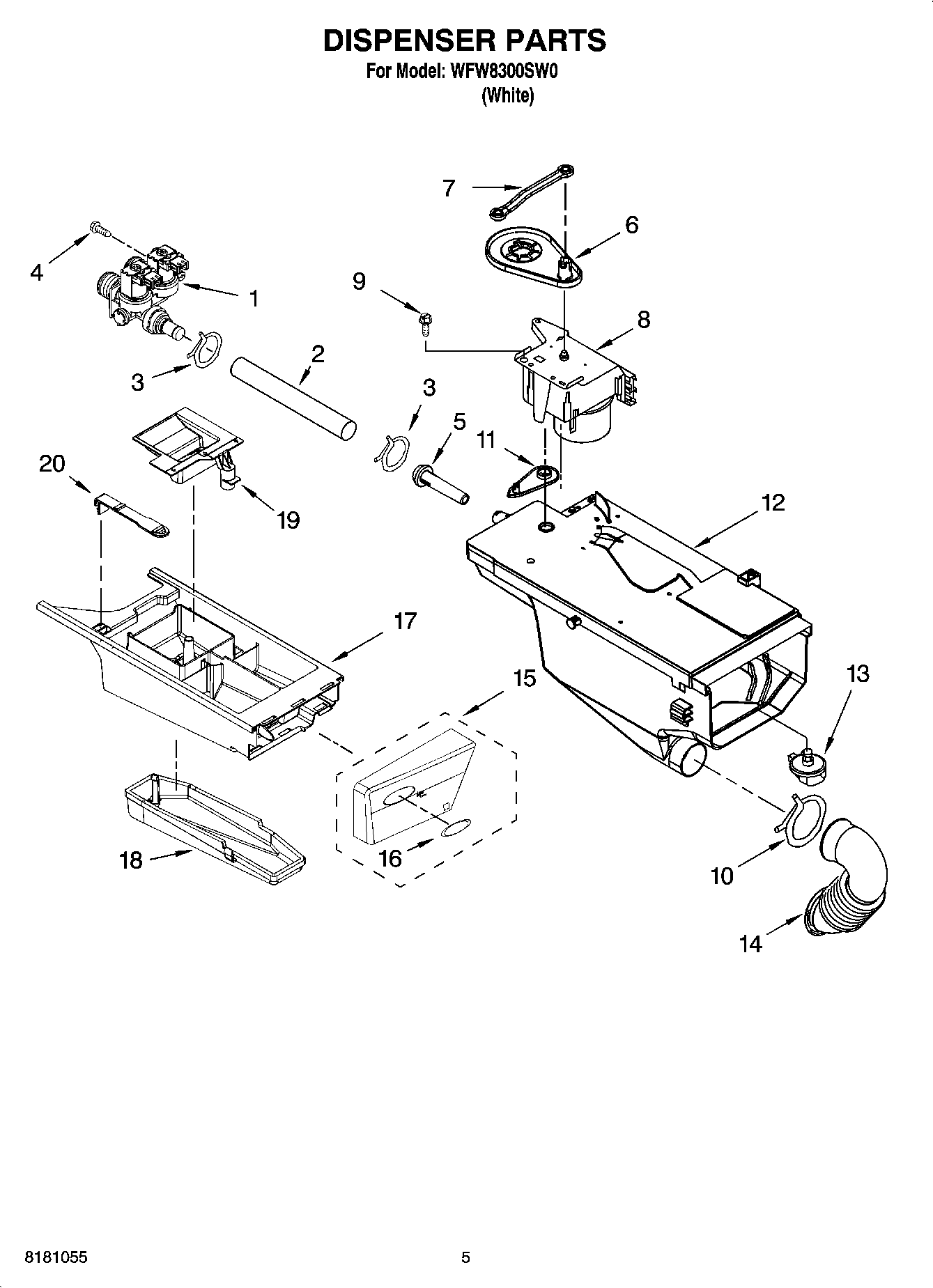 DISPENSER PARTS
For Model: WFW8300SW0
(White)

7
6
4
1
9
8
3
2
3
5
11
20
19
12
17
15
13
18
16
10
14

8181055
5