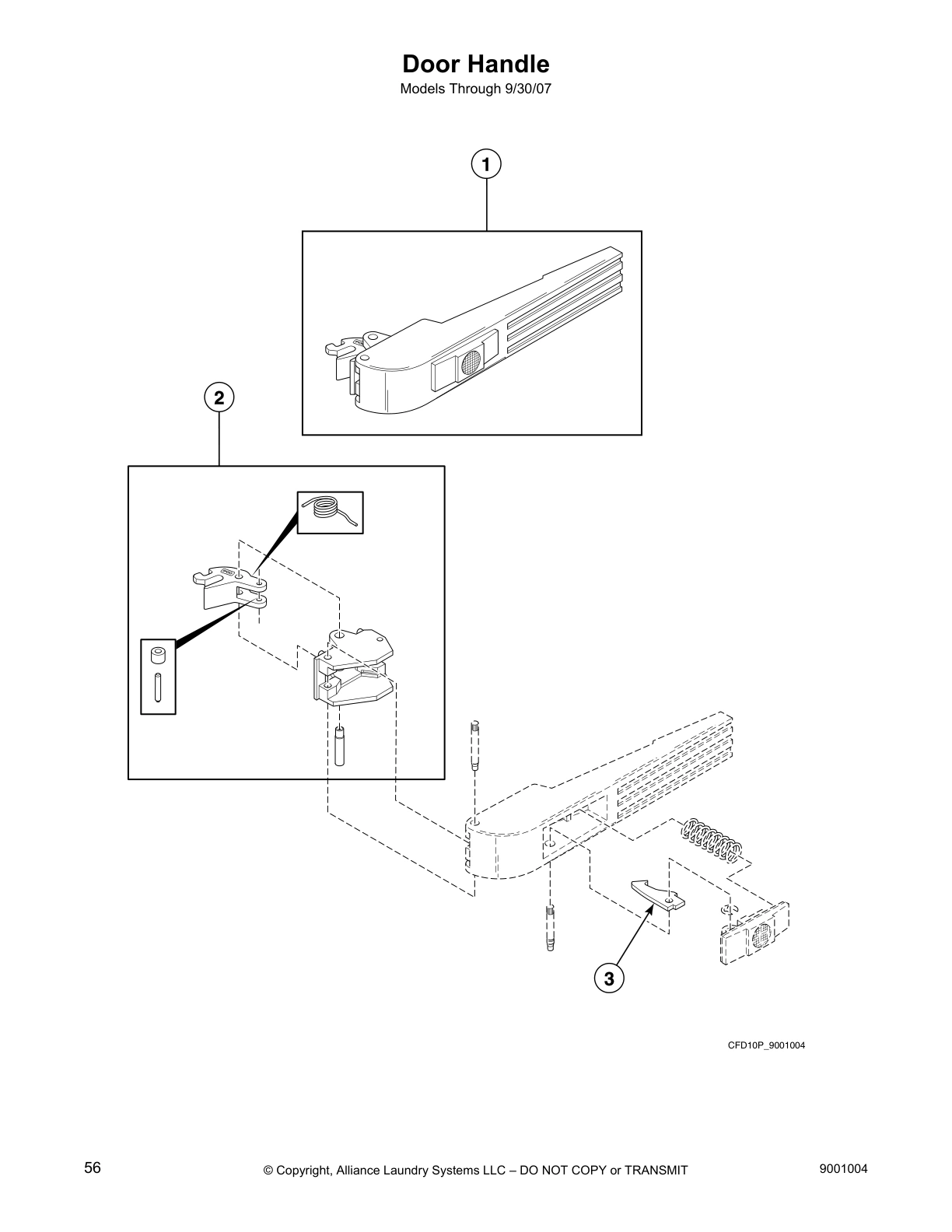 Door Handle
Models Through 9/30/07

1

2

3

CFD10P_9001004

56

© Copyright, Alliance Laundry Systems LLC – DO NOT COPY or TRANSMIT

9001004