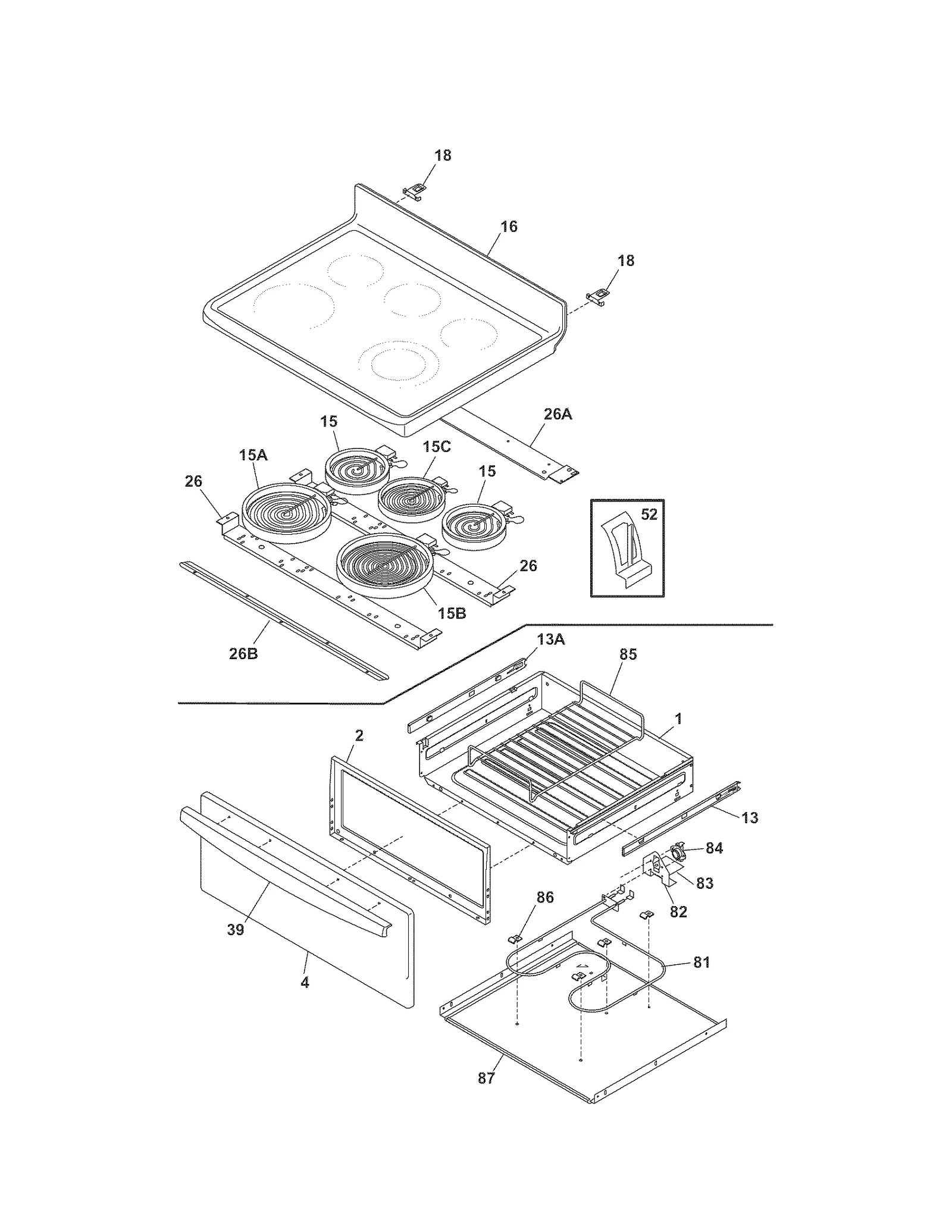 18
16
18
26A
15
15C
15A
15
26
52
26
15B
26B
13A
85
1
2
13
84
83
82
86
39
81
4
87