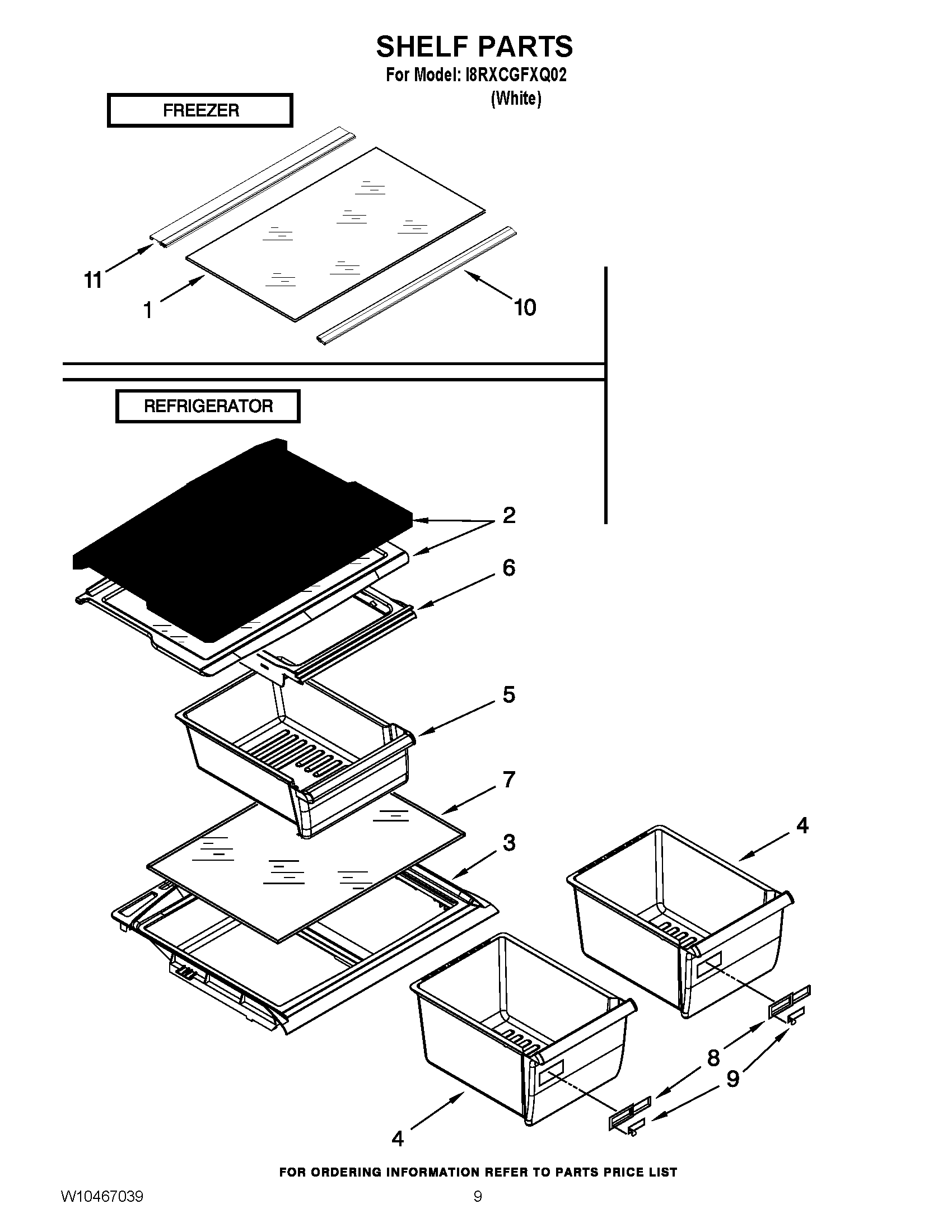 SHELF PARTS
For Model: I8RXCGFXQ02
(White)

FREEZER

11
1
10

REFRIGERATOR

2
6
5
7
3
4
8
9
4

FOR ORDERING INFORMATION REFER TO PARTS PRICE LIST

W10467039
9