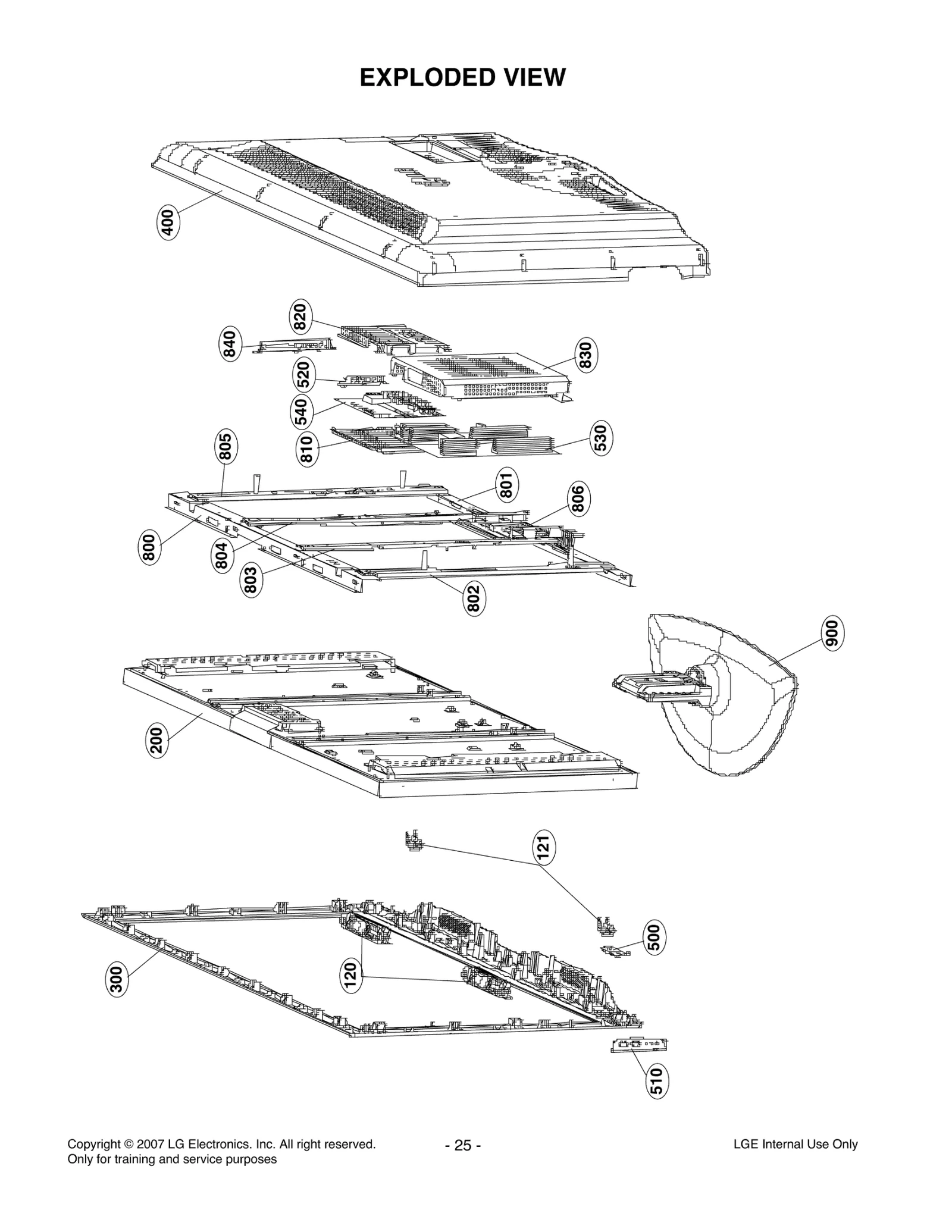 EXPLODED VIEW

400

820

840

830

520

540

810

530

805

801

806

800

804

803

802

900

200

121

500

300

120

510

Copyright © 2007 LG Electronics. Inc. All right reserved.
Only for training and service purposes

- 25 -

LGE Internal Use Only