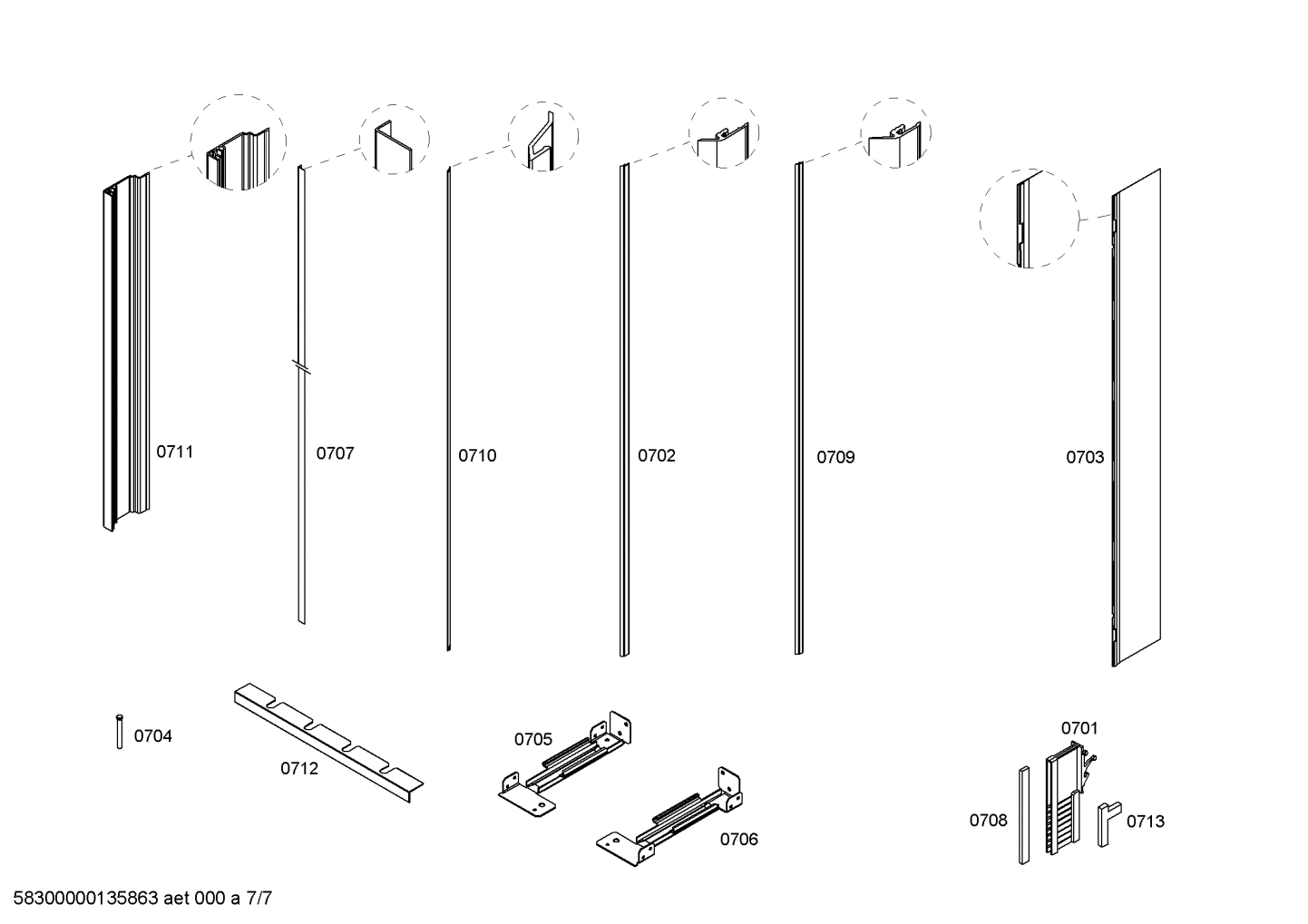 0711
0707
0710
0702
0709
0703

0704
0712
0705
0706
0701
0708
0713

58300000135863 aet 000 a 7/7