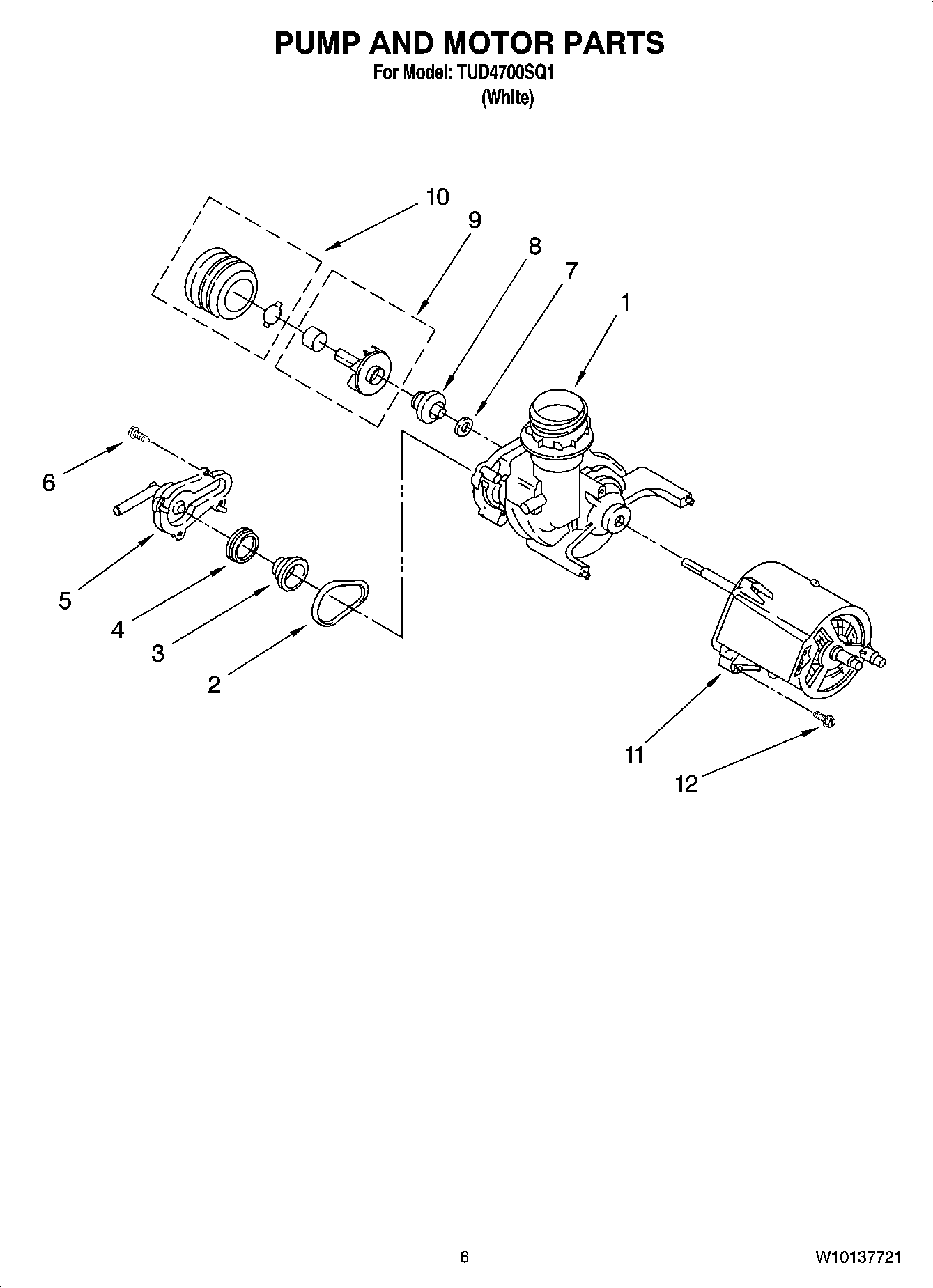 PUMP AND MOTOR PARTS
For Model: TUD4700SQ1
(White)

10
9
8
7
1
6
5
4
3
2
11
12

6

W10137721