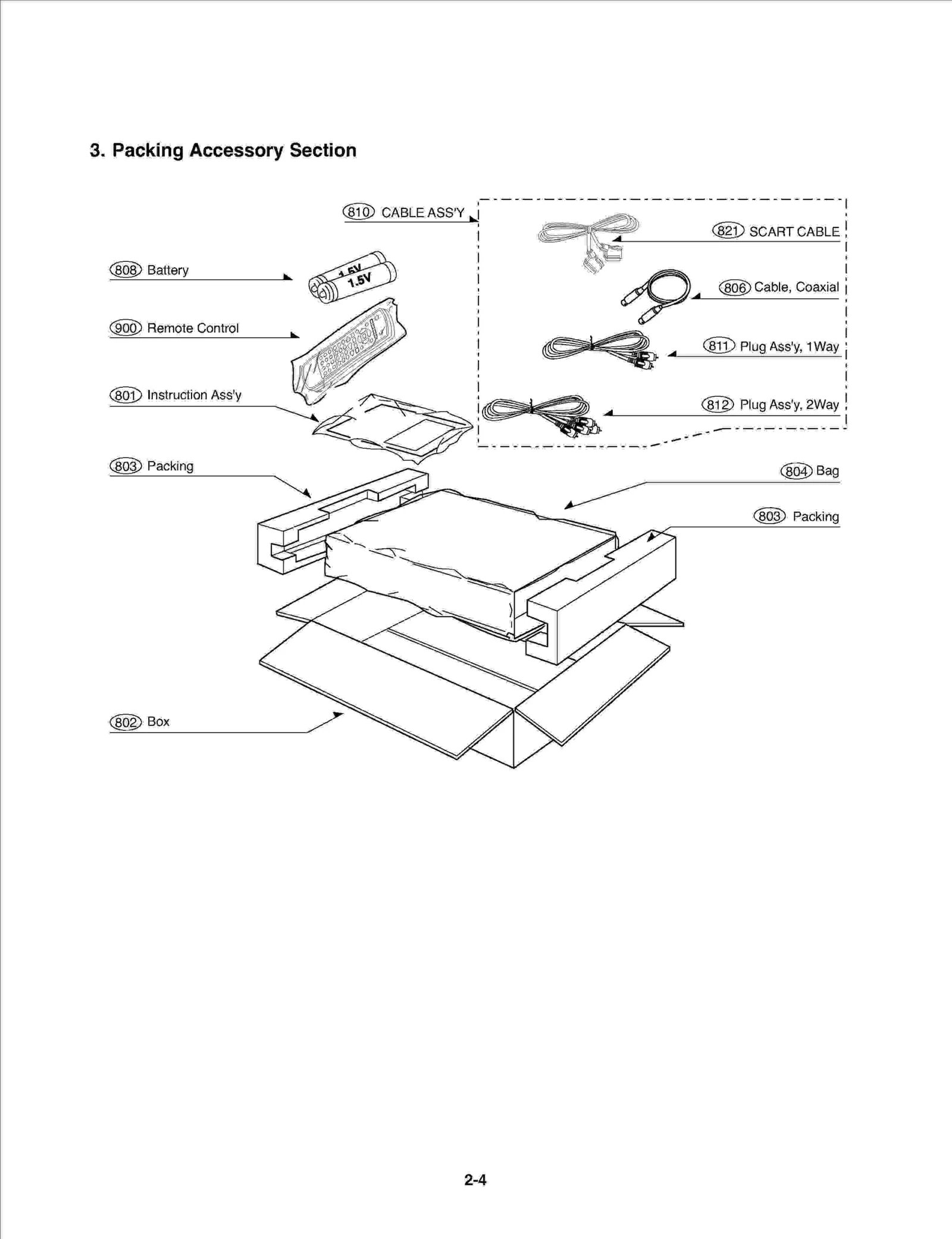 3. Packing Accessory Section

810 CABLE ASS'Y

821 SCART CABLE

808 Battery

1.5V
1.5V

806 Cable, Coaxial

900 Remote Control

811 Plug Ass'y, 1Way

801 Instruction Ass'y

812 Plug Ass'y, 2Way

803 Packing

804 Bag

803 Packing

802 Box

2-4