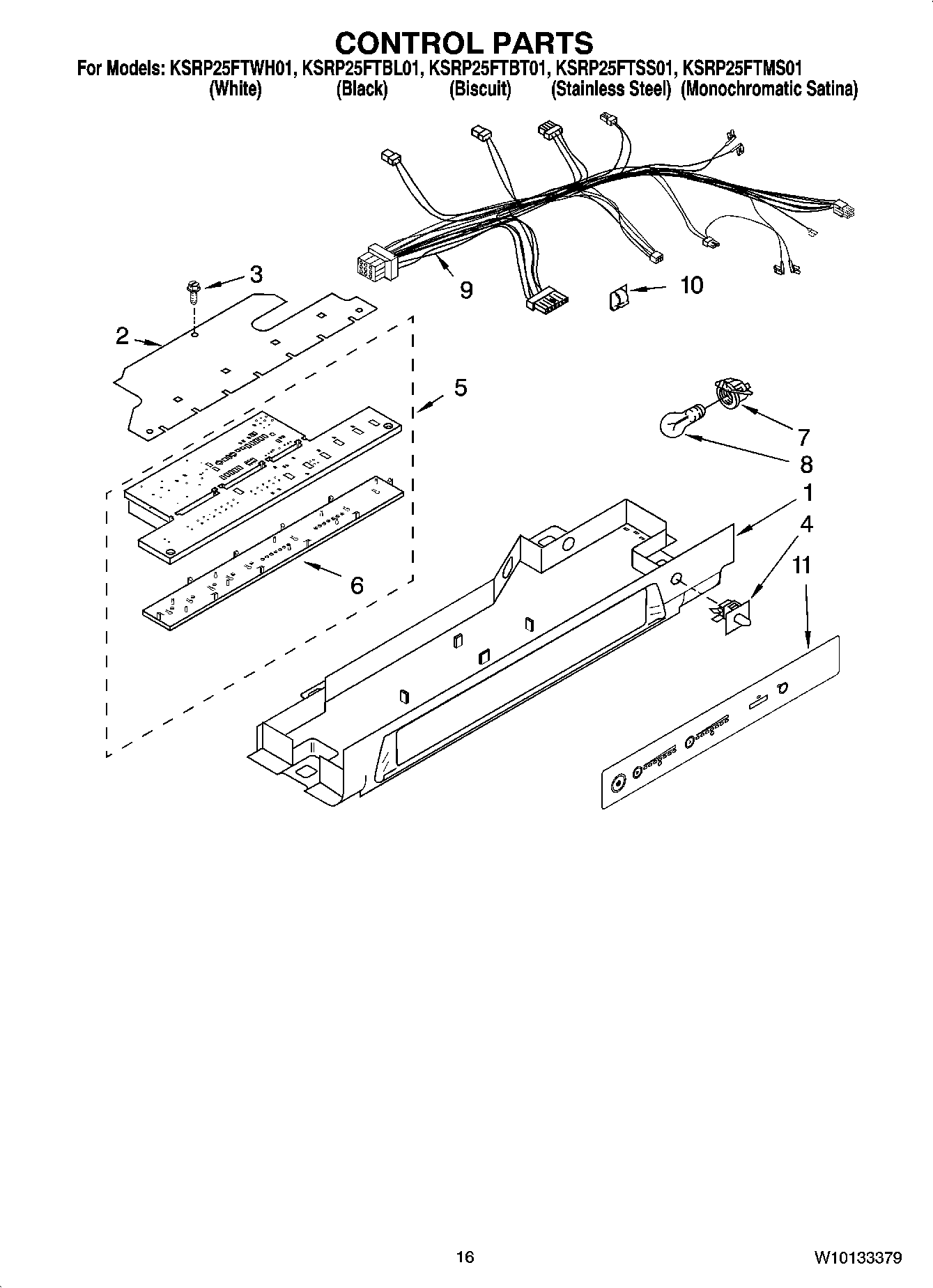 CONTROL PARTS

For Models: KSRP25FTWH01, KSRP25FTBL01, KSRP25FTBT01, KSRP25FTSS01, KSRP25FTMS01
(White) (Black) (Biscuit) (Stainless Steel) (Monochromatic Satina)

3
2
9
10
5
7
8
1
4
11
6

16

W10133379