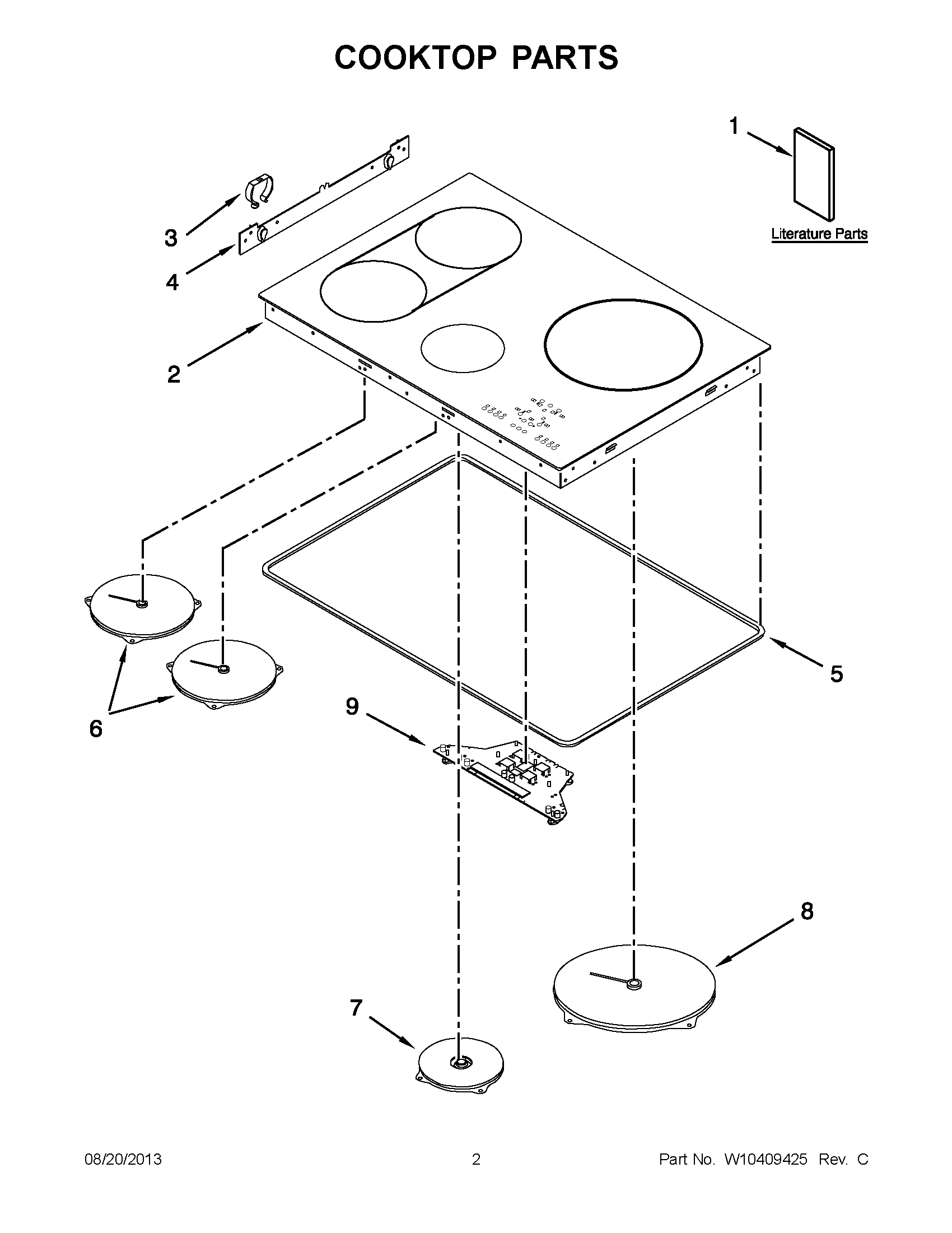 COOKTOP PARTS

1

Literature Parts

3

4

2

5

6

9

8

7

08/20/2013

2

Part No. W10409425 Rev. C