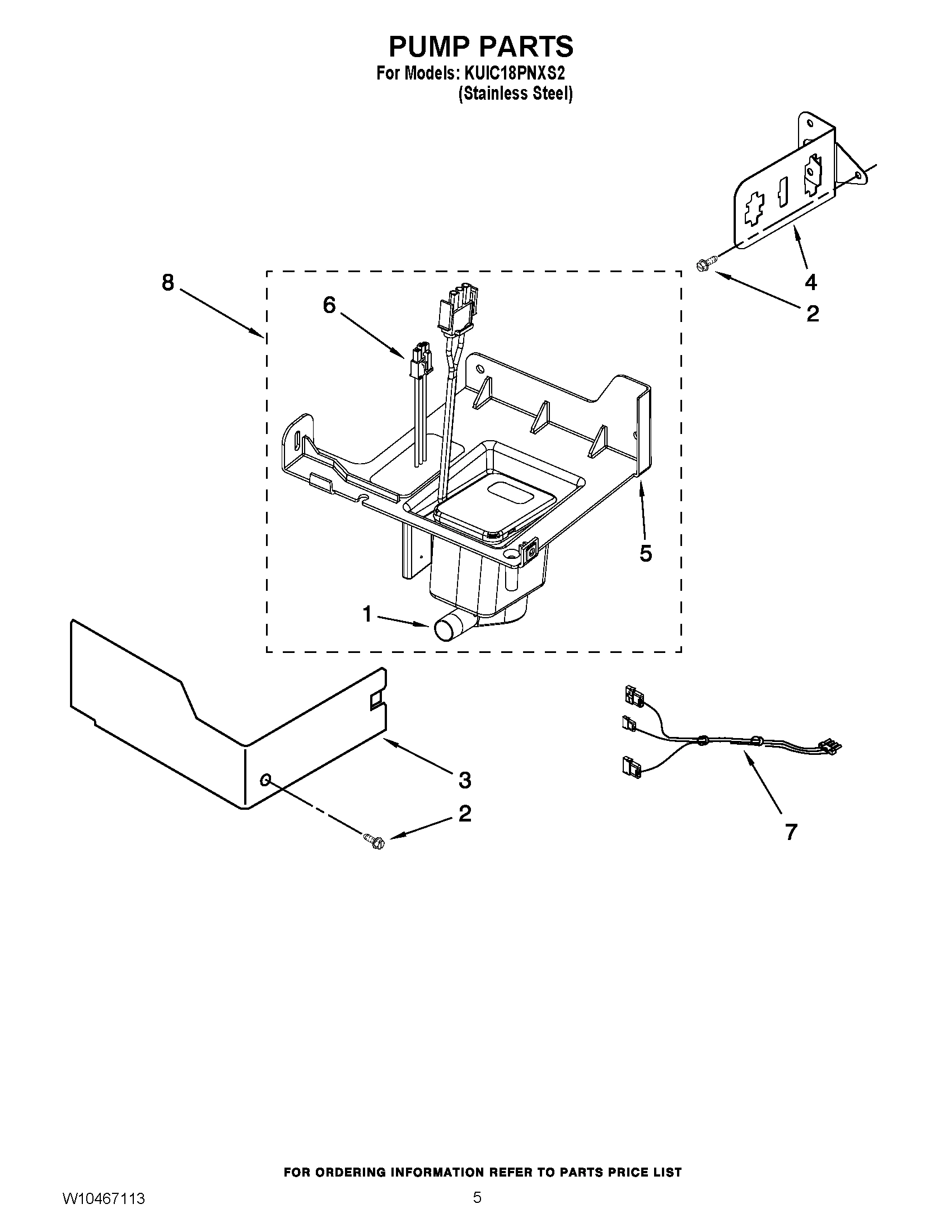 PUMP PARTS
For Models: KUIC18PNXS2
(Stainless Steel)

8
6
4
2
5
1
3
2
7

FOR ORDERING INFORMATION REFER TO PARTS PRICE LIST

W10467113
5