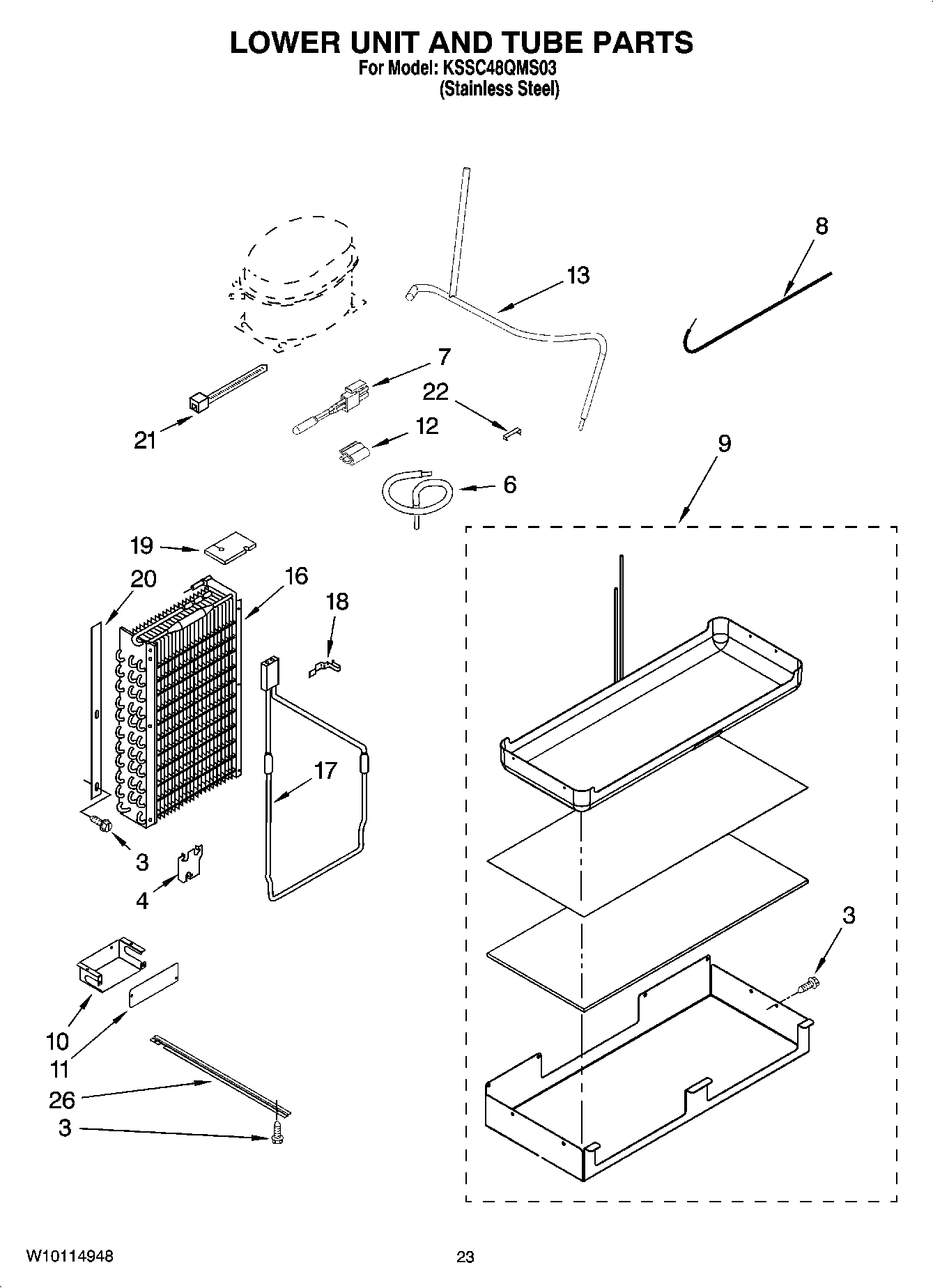 LOWER UNIT AND TUBE PARTS
For Model: KSSC48QMS03
(Stainless Steel)

8
13
7
22
21
12
9
6
19
20
16
18
17
3
4
3
10
11
26
3

W10114948
23