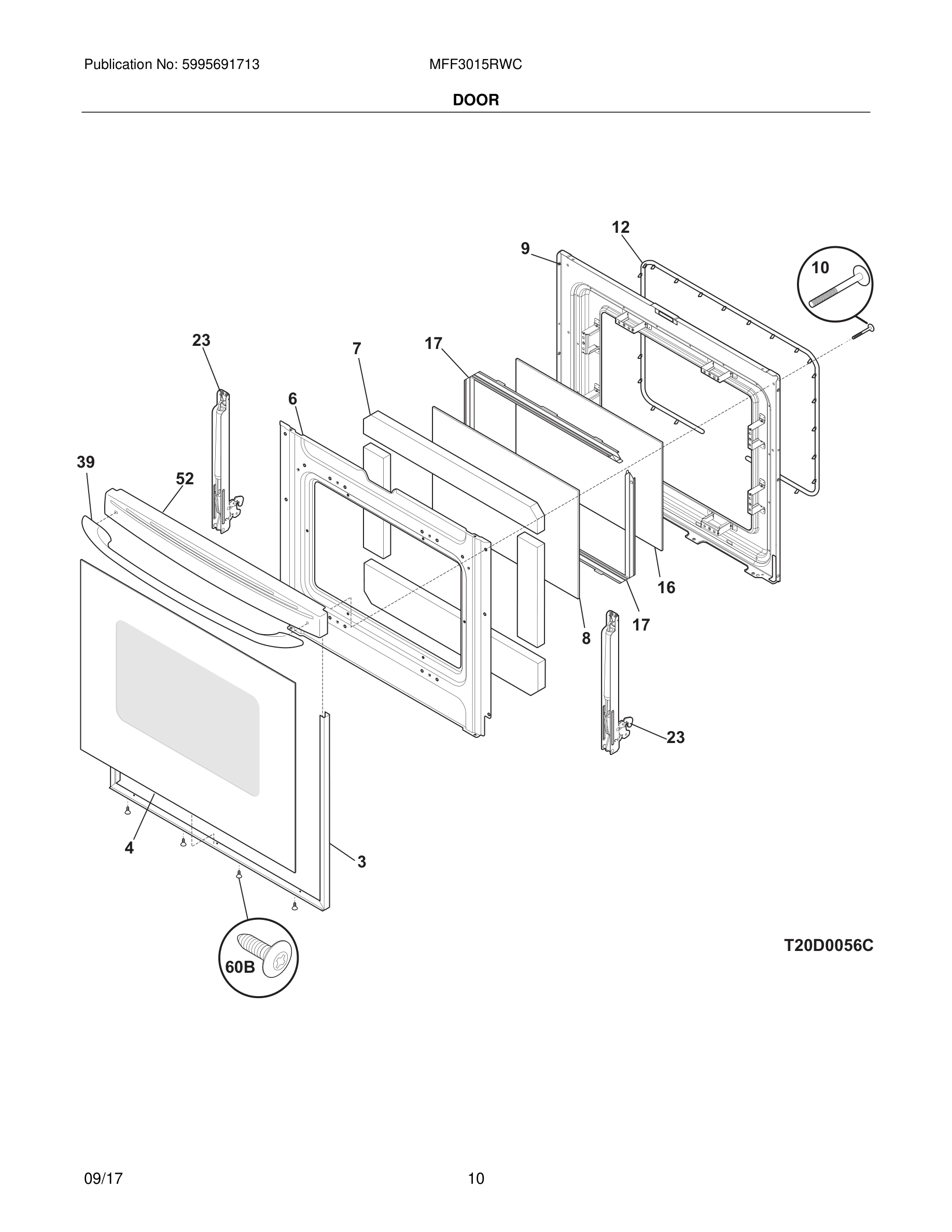 Publication No: 5995691713

MFF3015RWC

DOOR

12
9
10
23
7
17
6
39
52
16
17
8
23
4
3
60B

T20D0056C

09/17

10