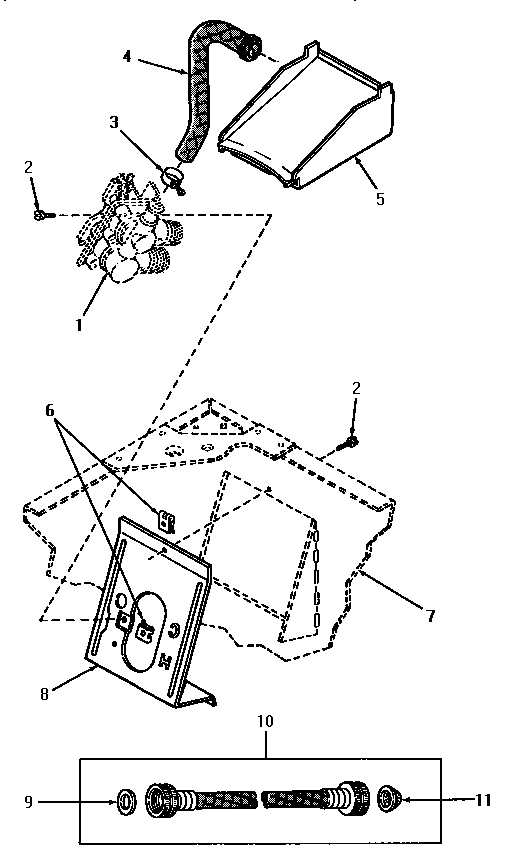 4
3
2
5
1
2
6
7
8
10
9
11