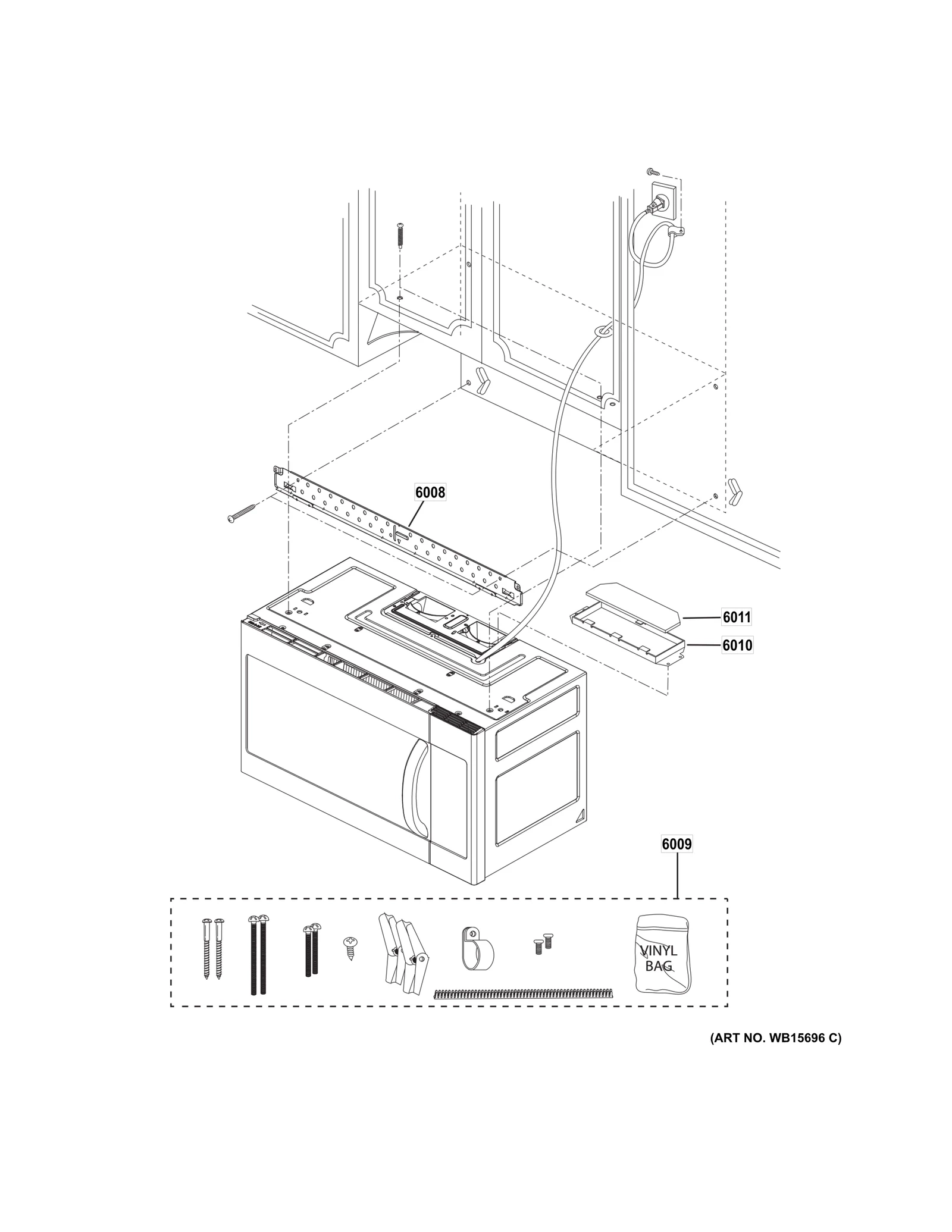 6008

6011

6010

6009

VINYL BAG

(ART NO. WB15696 C)