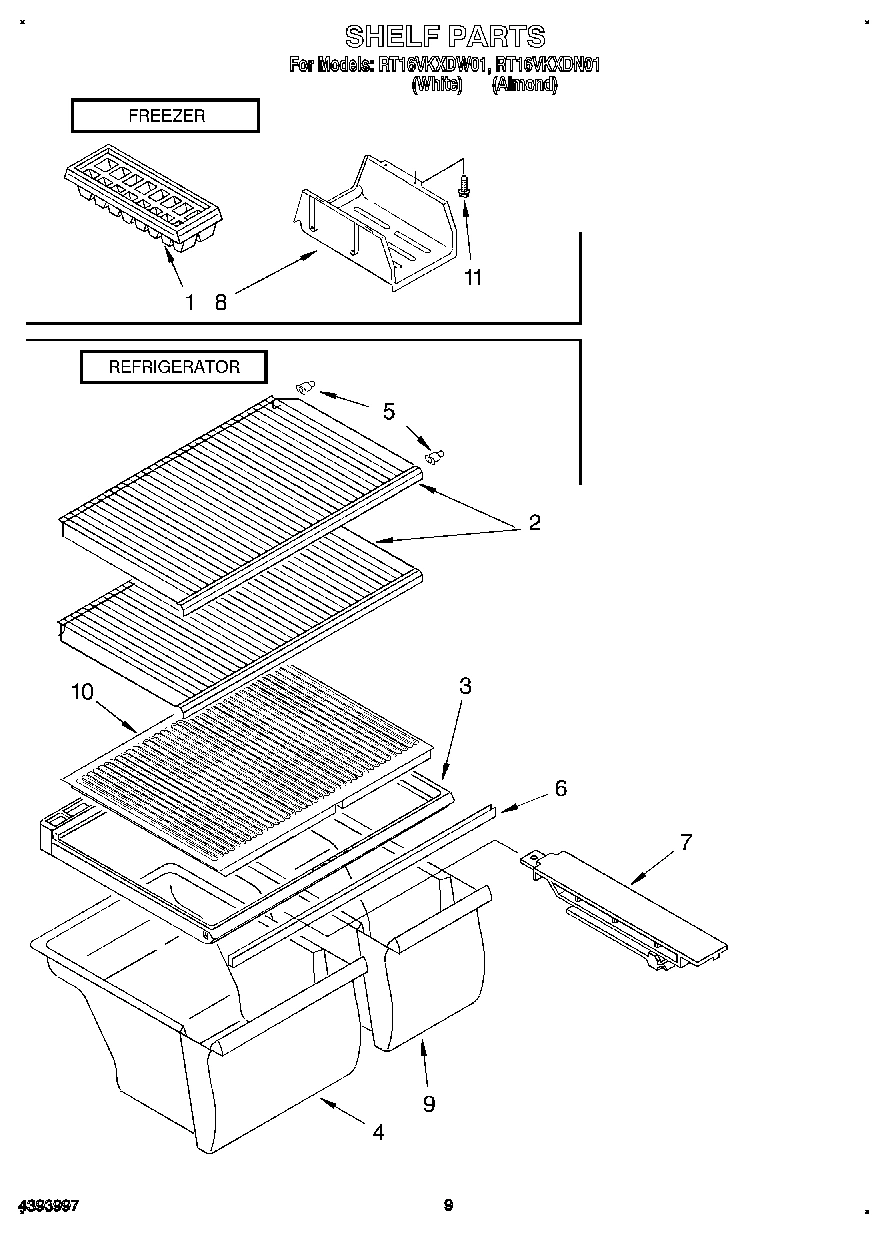 SHELF PARTS
For Models: RT16VKXDW01, RT16VKXDN01
(White) (Almond)

FREEZER

1 8 11

REFRIGERATOR

5

2

10 3

6

7

9

4

4393997 9