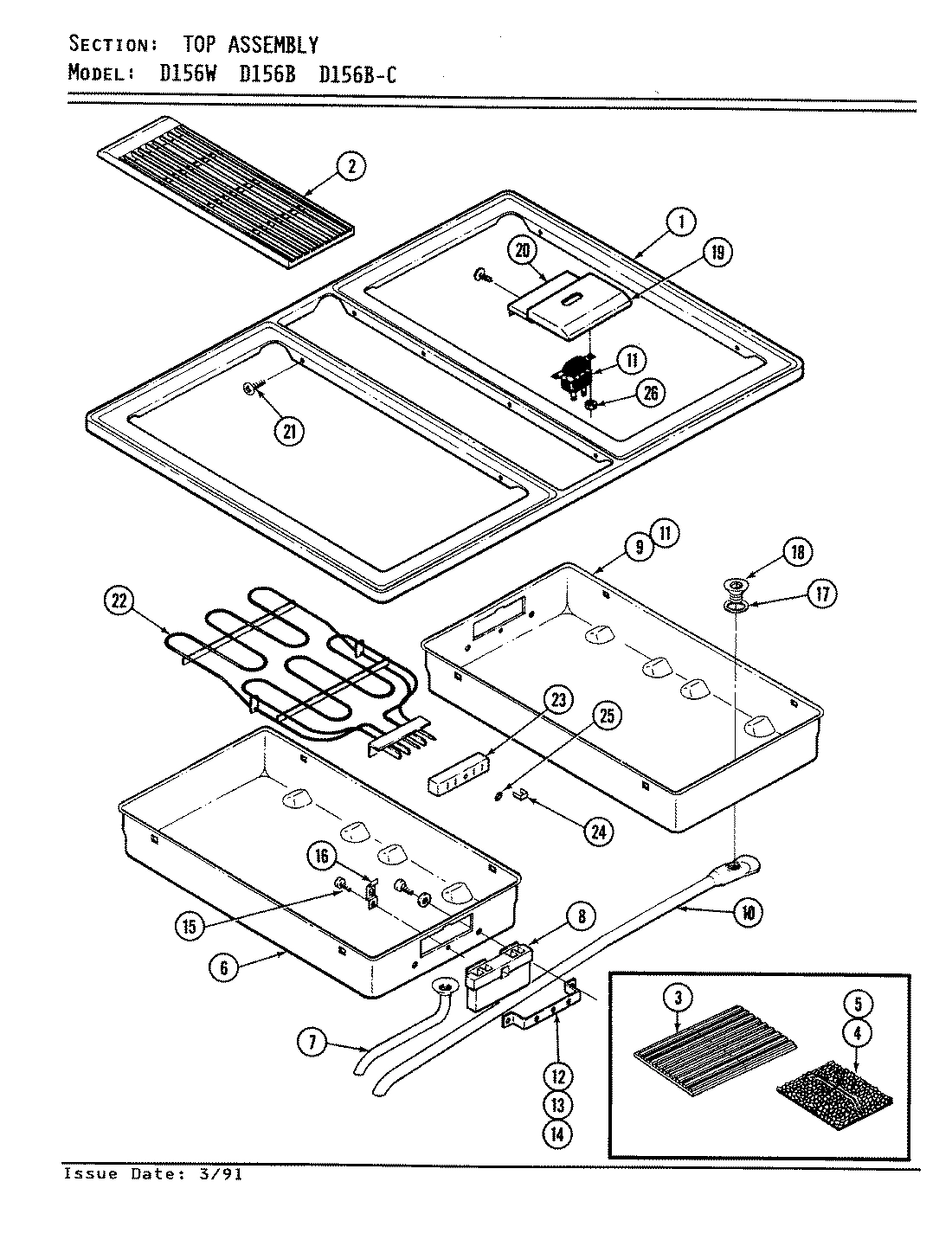 SECTION: TOP ASSEMBLY
MODEL: D156W D156B D156B-C

2
1
20
19
11
26
21
9 11
18
17
22
23
25
24
16
15
6
8
10
7
12
13
14
3
5
4

Issue Date: 3/91