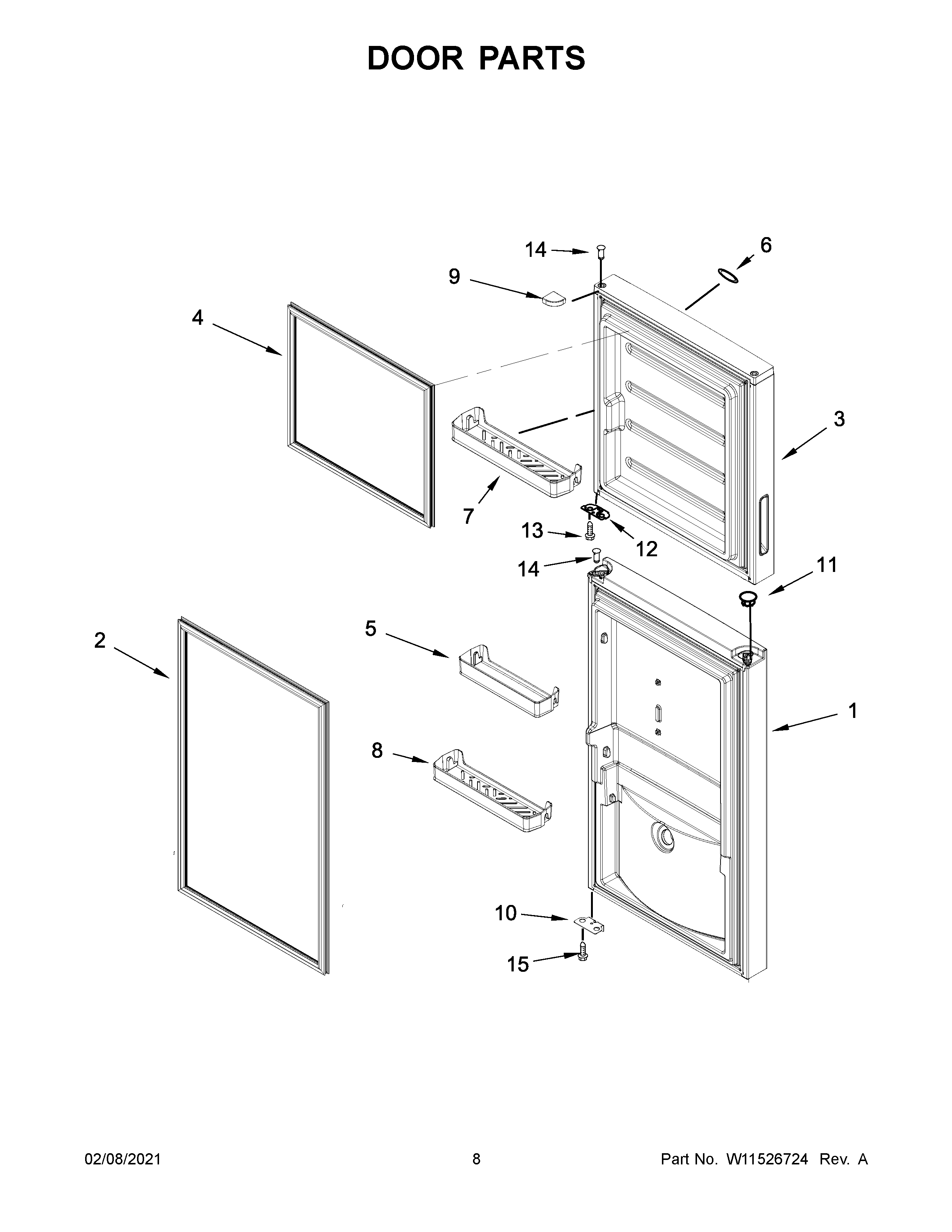 DOOR PARTS

14
6
9
4
3
7
13
12
14
11
2
5
1
8
10
15

02/08/2021
8
Part No. W11526724 Rev. A