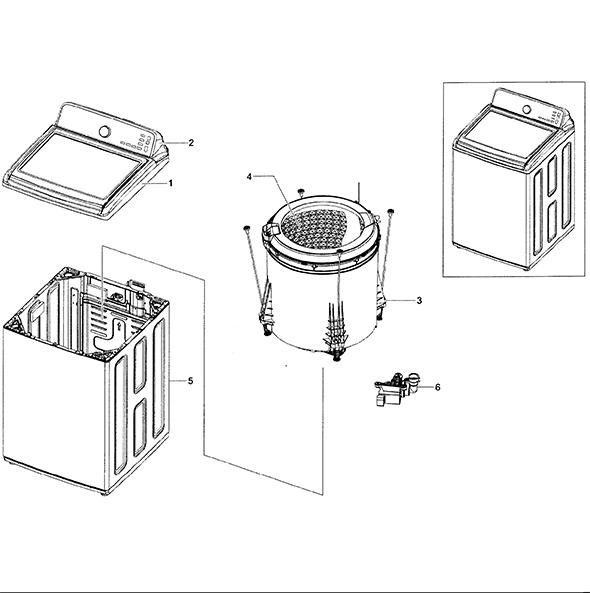 2
1
4
3
5
6