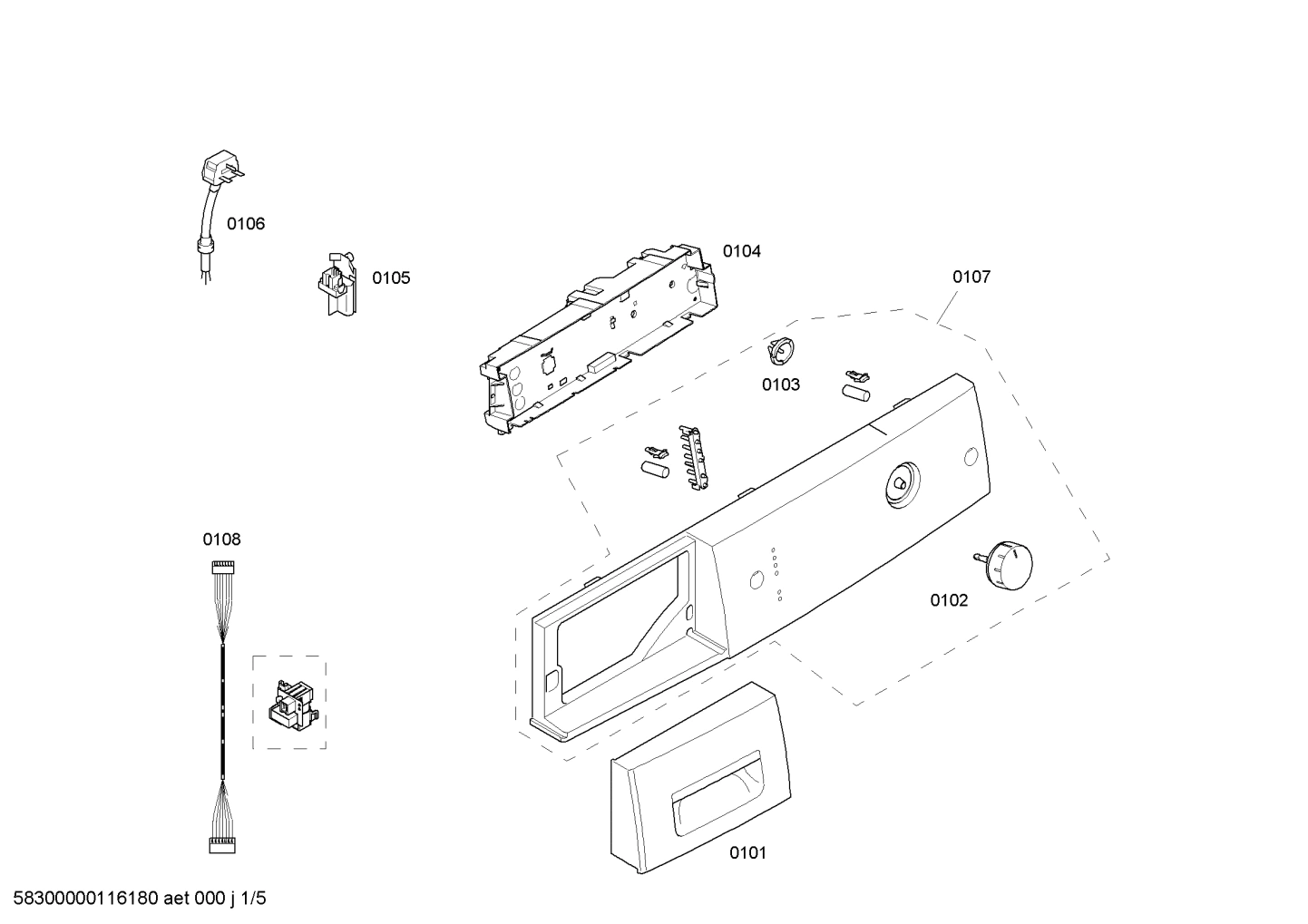 0106

0105

0104

0107

0103

0108

0102

0101

58300000116180 aet 000 j 1/5