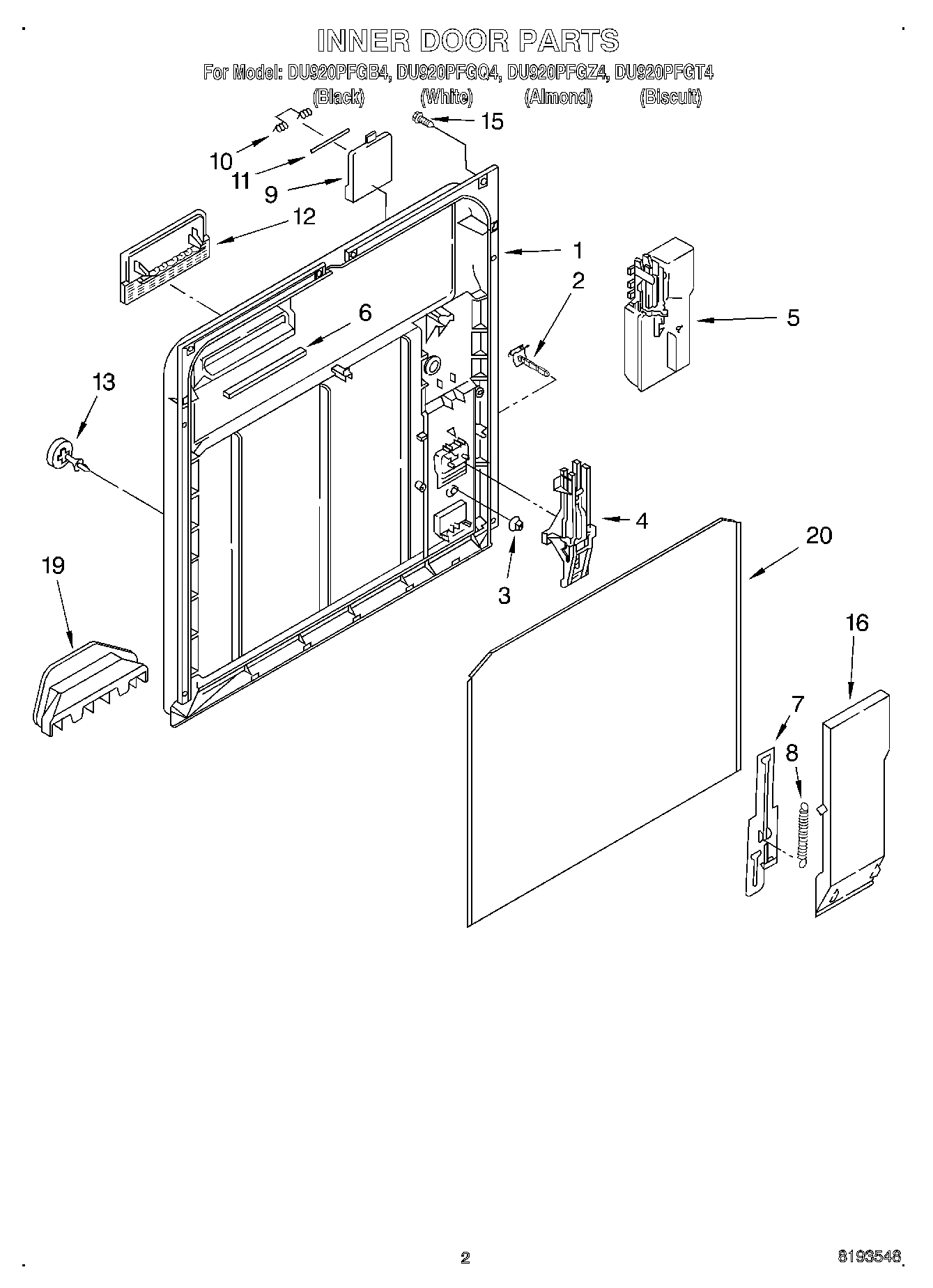 INNER DOOR PARTS

For Model: DU920PFGB4, DU920PFGQ4, DU920PFGZ4, DU920PFGT4
(Black) (White) (Almond) (Biscuit)

15
10
11
9
12
1
2
5
6
13
4
20
3
19
16
7
8

2

8193548