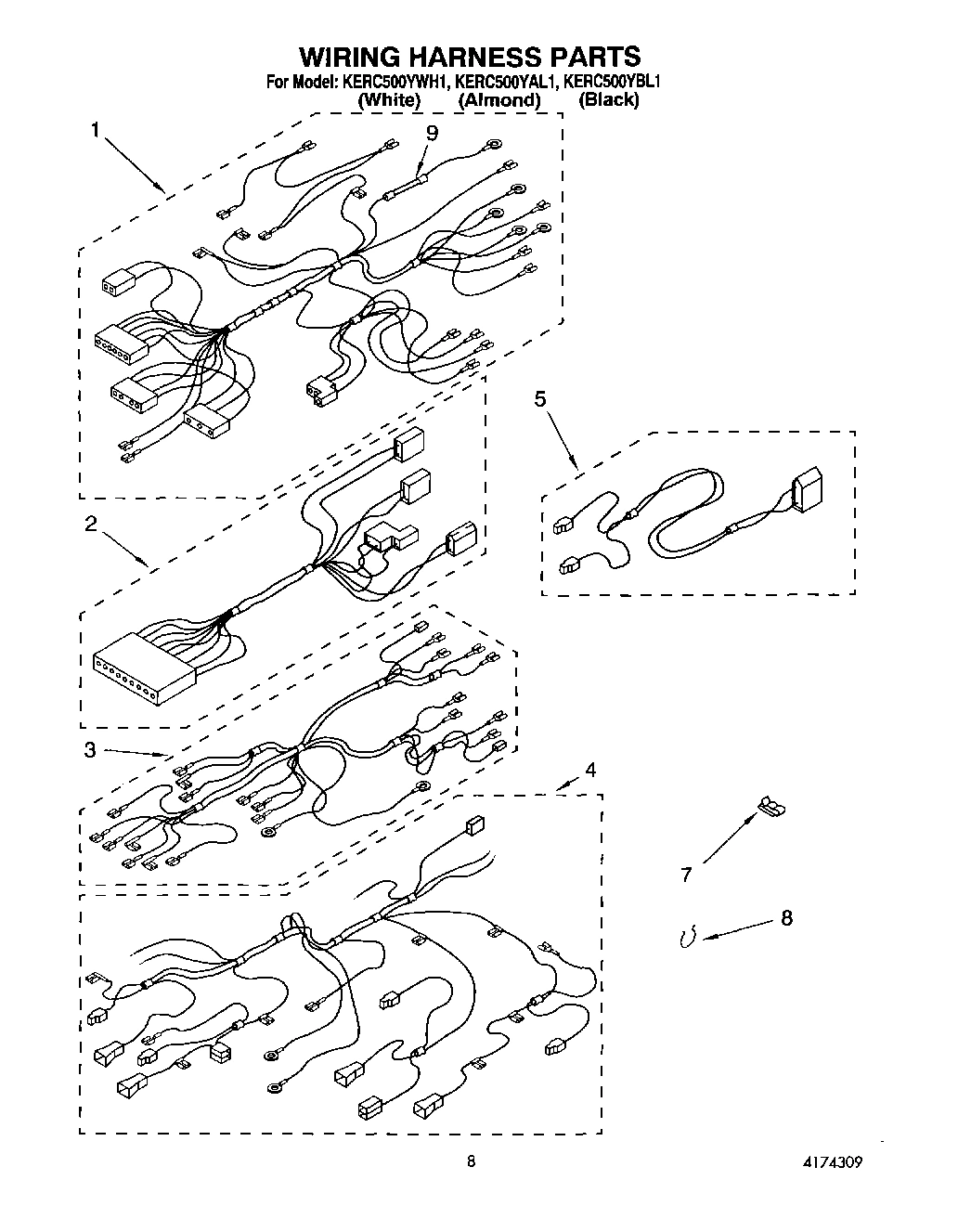 WIRING HARNESS PARTS
For Model: KERC500YWH1, KERC500YAL1, KERC500YBL1
(White) (Almond) (Black)

1
9
5
2
3
4
7
8

8
4174309