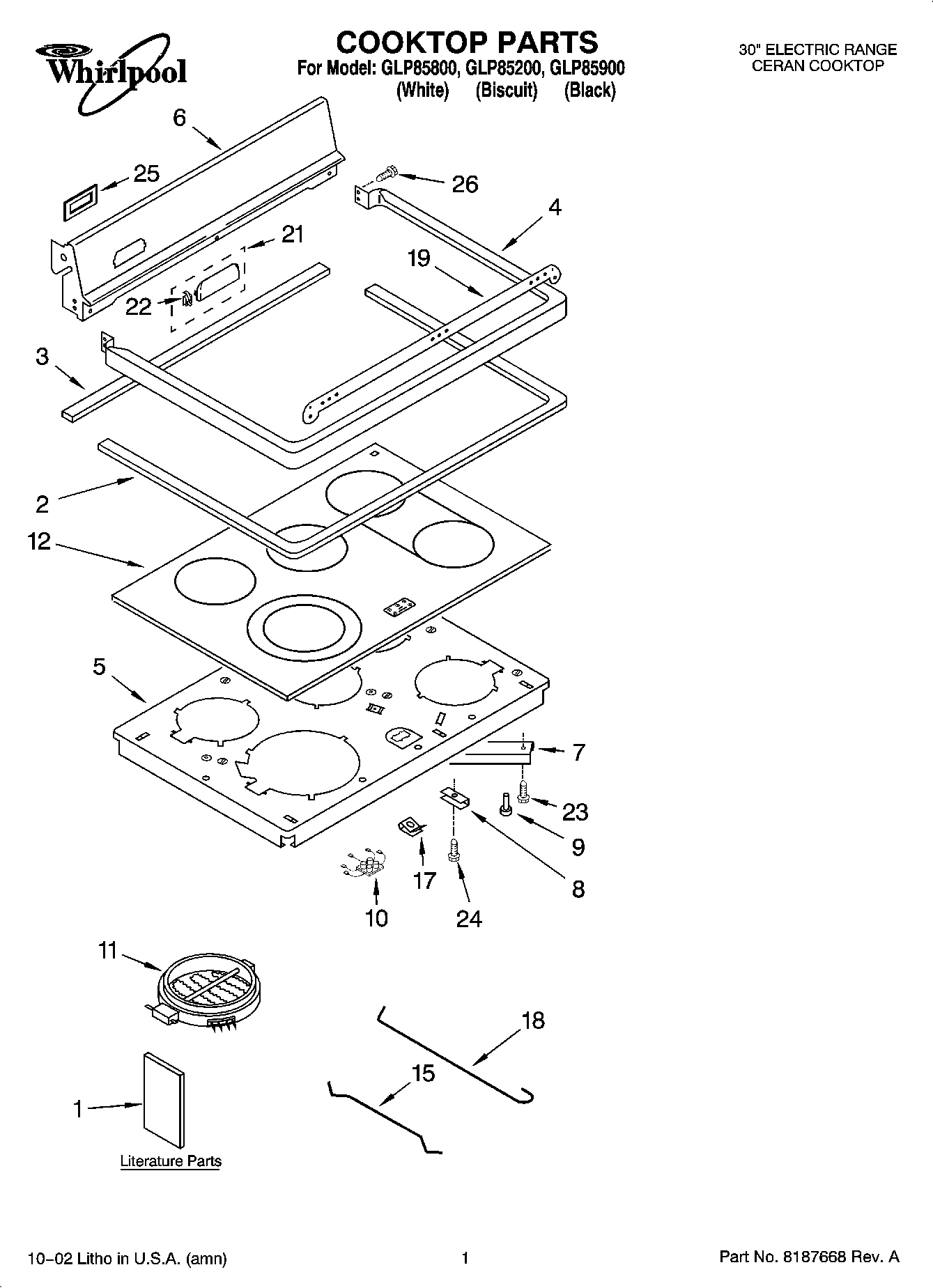 Whirlpool

COOKTOP PARTS
For Model: GLP85800, GLP85200, GLP85900
(White) (Biscuit) (Black)

30" ELECTRIC RANGE
CERAN COOKTOP

6
25
26
4
21
19
22
3
2
12
5
7
23
9
8
17
24
10
11
18
15
1
Literature Parts

10–02 Litho in U.S.A. (amn)
1
Part No. 8187668 Rev. A