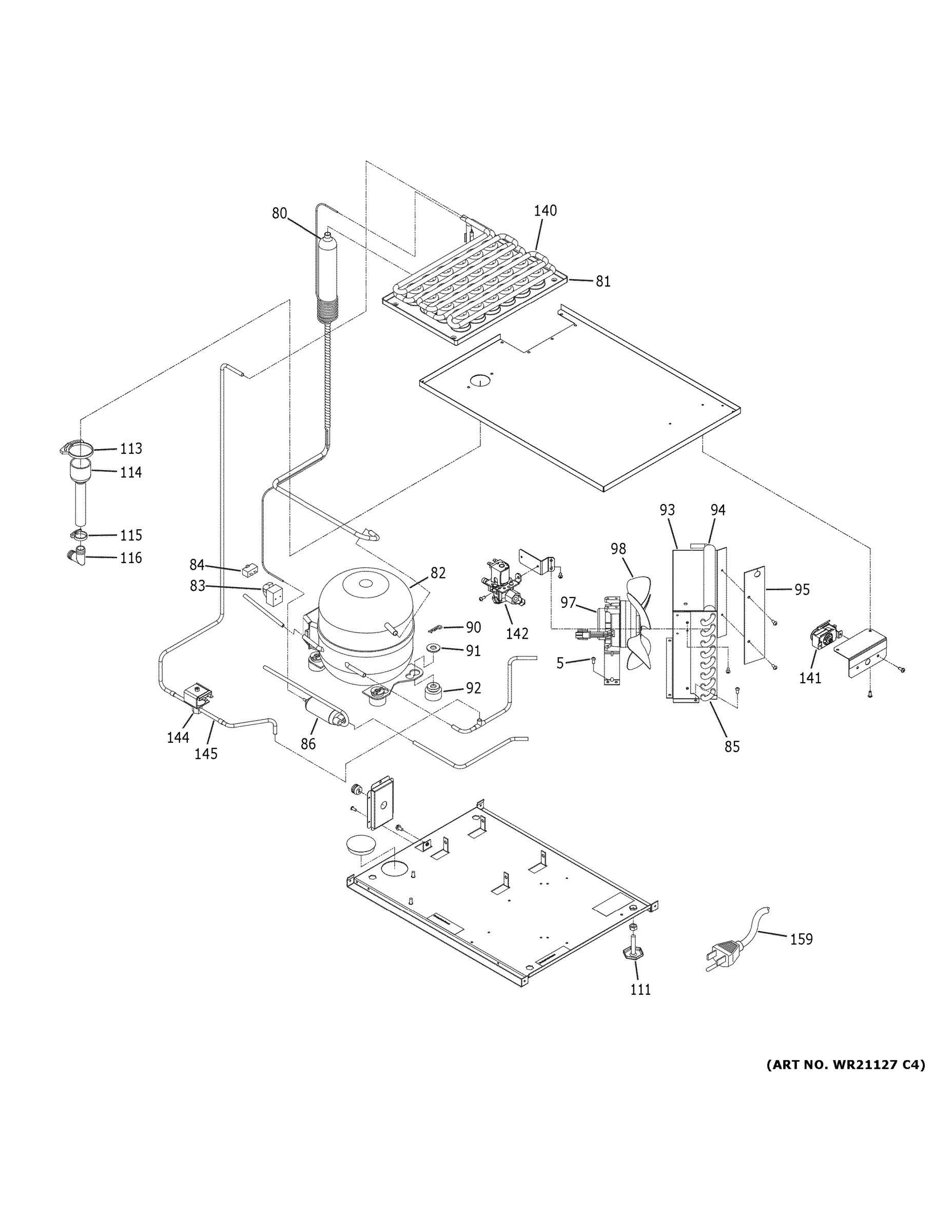 80
140
81
113
114
115
116
84
83
82
93
94
98
95
97
142
90
91
5
92
141
144
145
86
85
159
111

(ART NO. WR21127 C4)