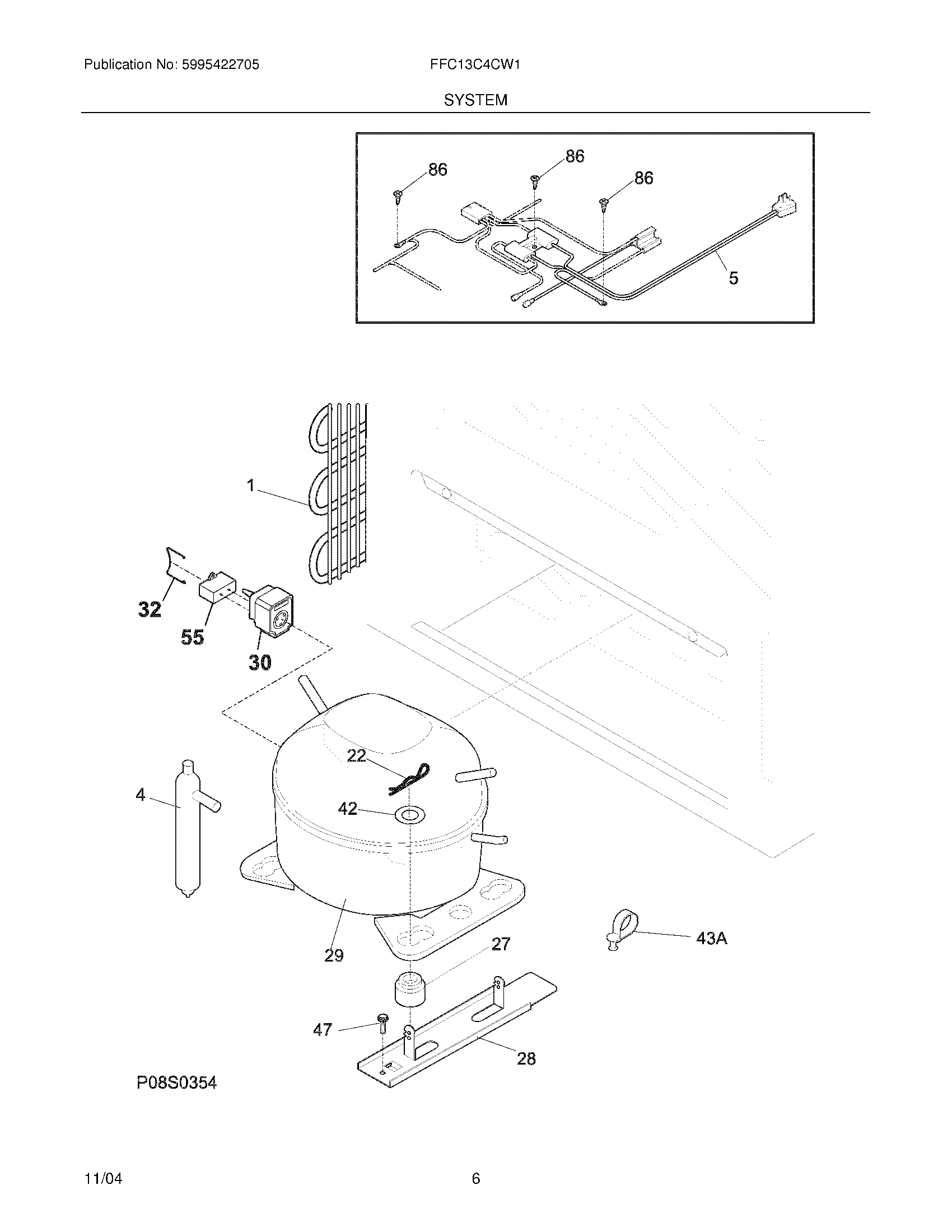 Publication No: 5995422705

FFC13C4CW1

SYSTEM

86

86

86

5

1

32

55

30

22

4

42

29

27

43A

47

28

P08S0354

11/04

6