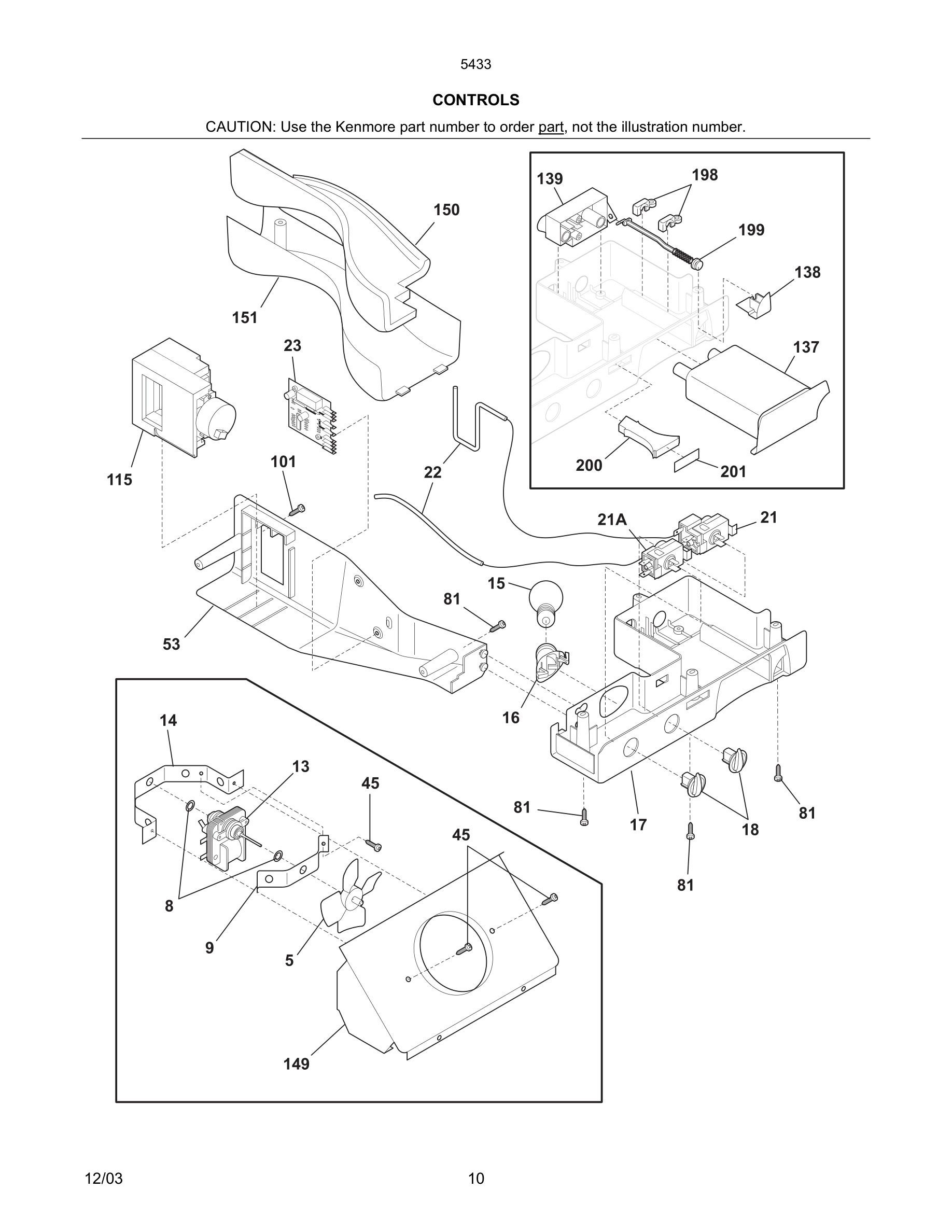 5433

CONTROLS

CAUTION: Use the Kenmore part number to order part, not the illustration number.

139
198
199
138
137
200
201
150
151
23
115
101
22
21A
21
15
81
53
16
17
18
81
81
81
14
13
45
45
8
9
5
149

12/03

10