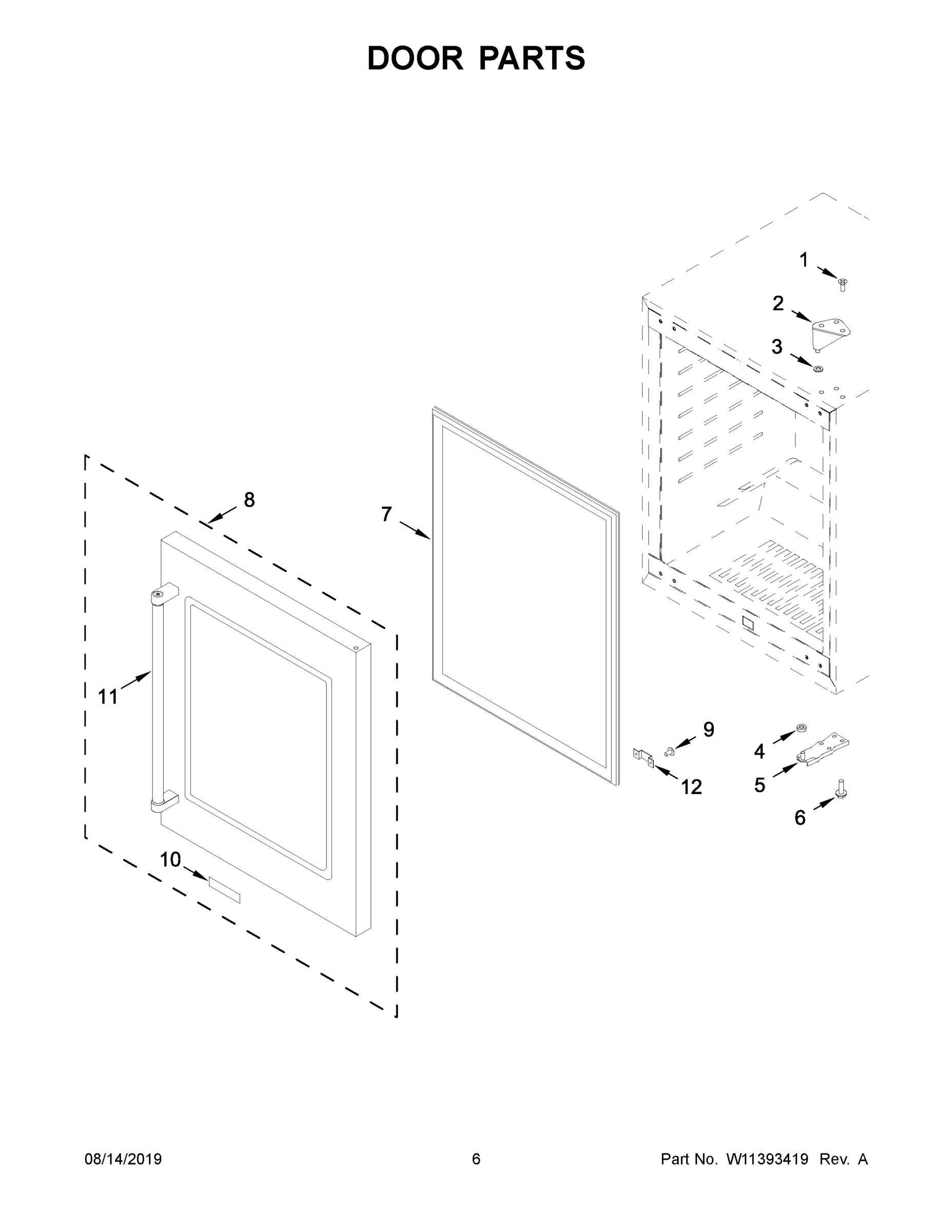 DOOR PARTS

1
2
3
8
7
11
9
4
12
5
6
10

08/14/2019
6
Part No. W11393419 Rev. A