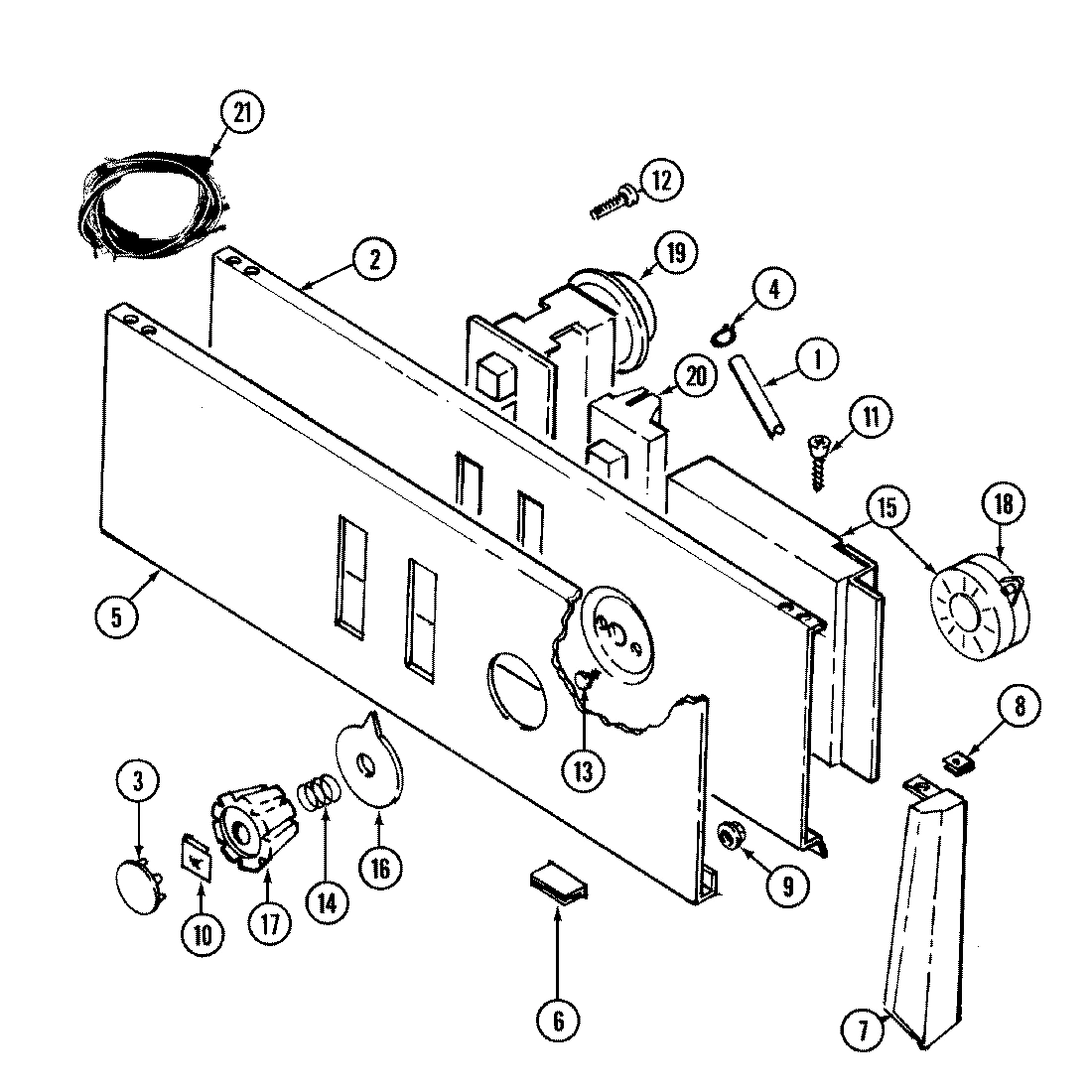 21
12
2
19
4
1
20
11
15
18
5
13
8
3
16
14
17
10
9
6
7