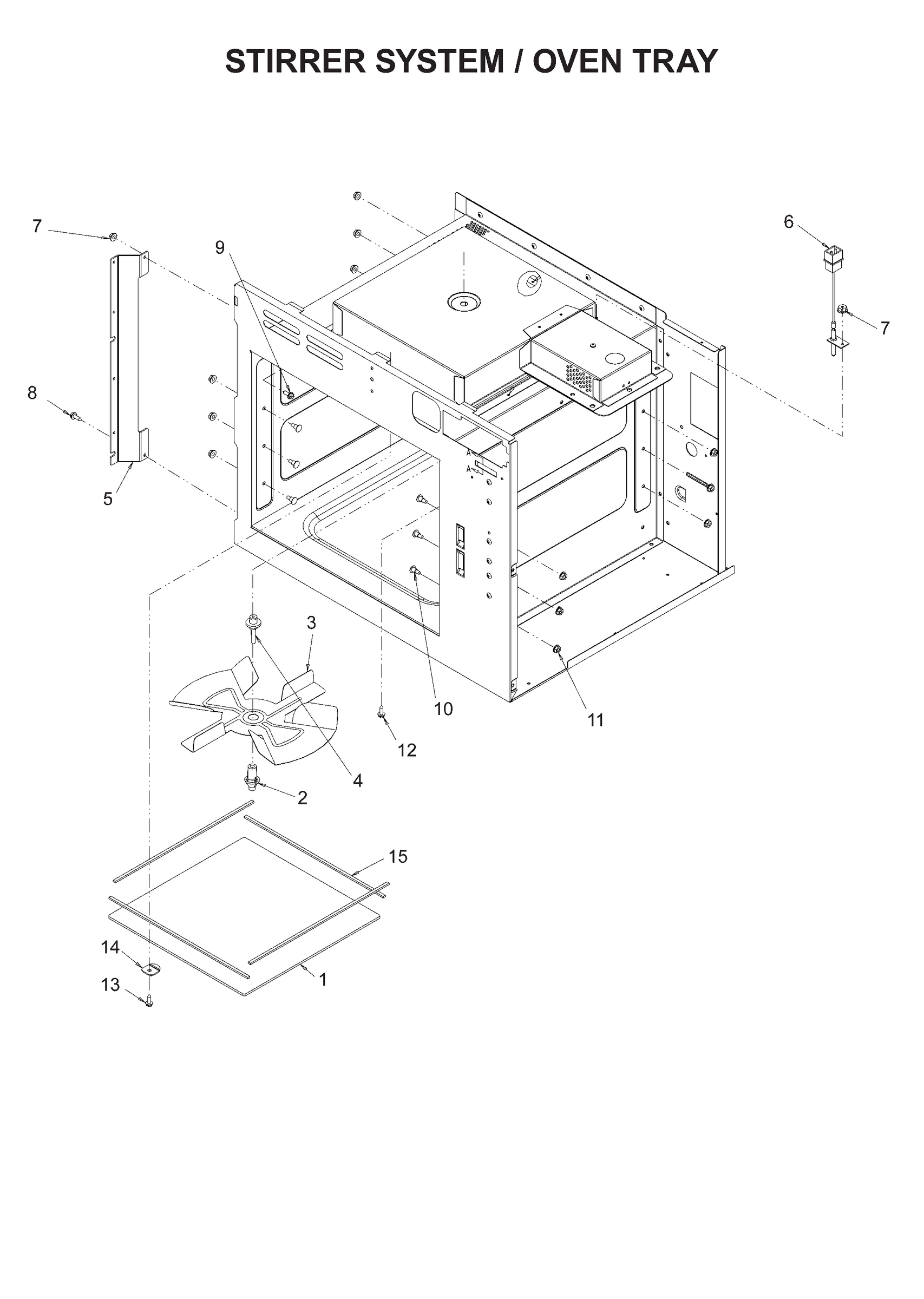 STIRRER SYSTEM / OVEN TRAY

7
9
6
7
8
A
A
5
3
10
11
12
4
2
15
14
1
13