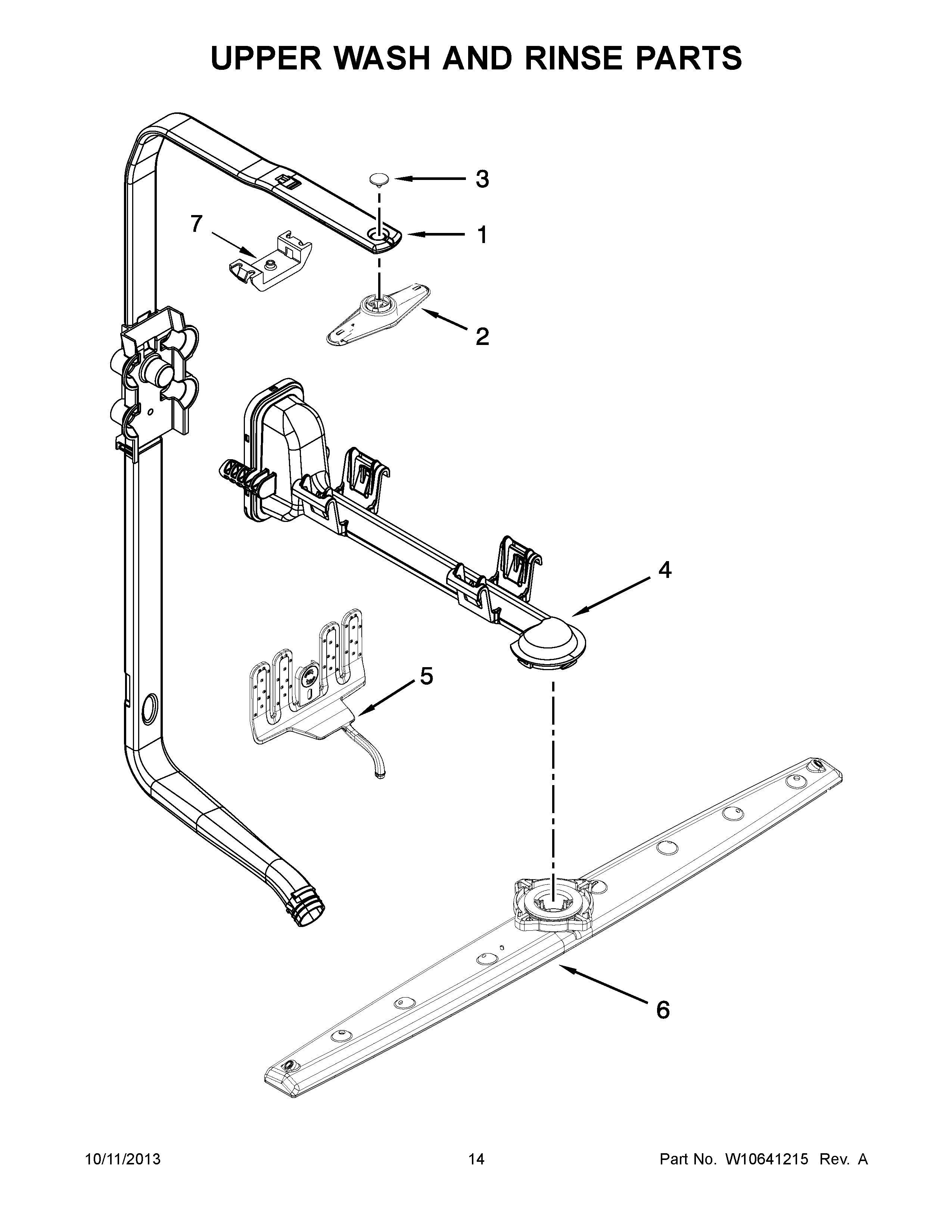 UPPER WASH AND RINSE PARTS

3

7

1

2

4

5

6

10/11/2013 14 Part No. W10641215 Rev. A