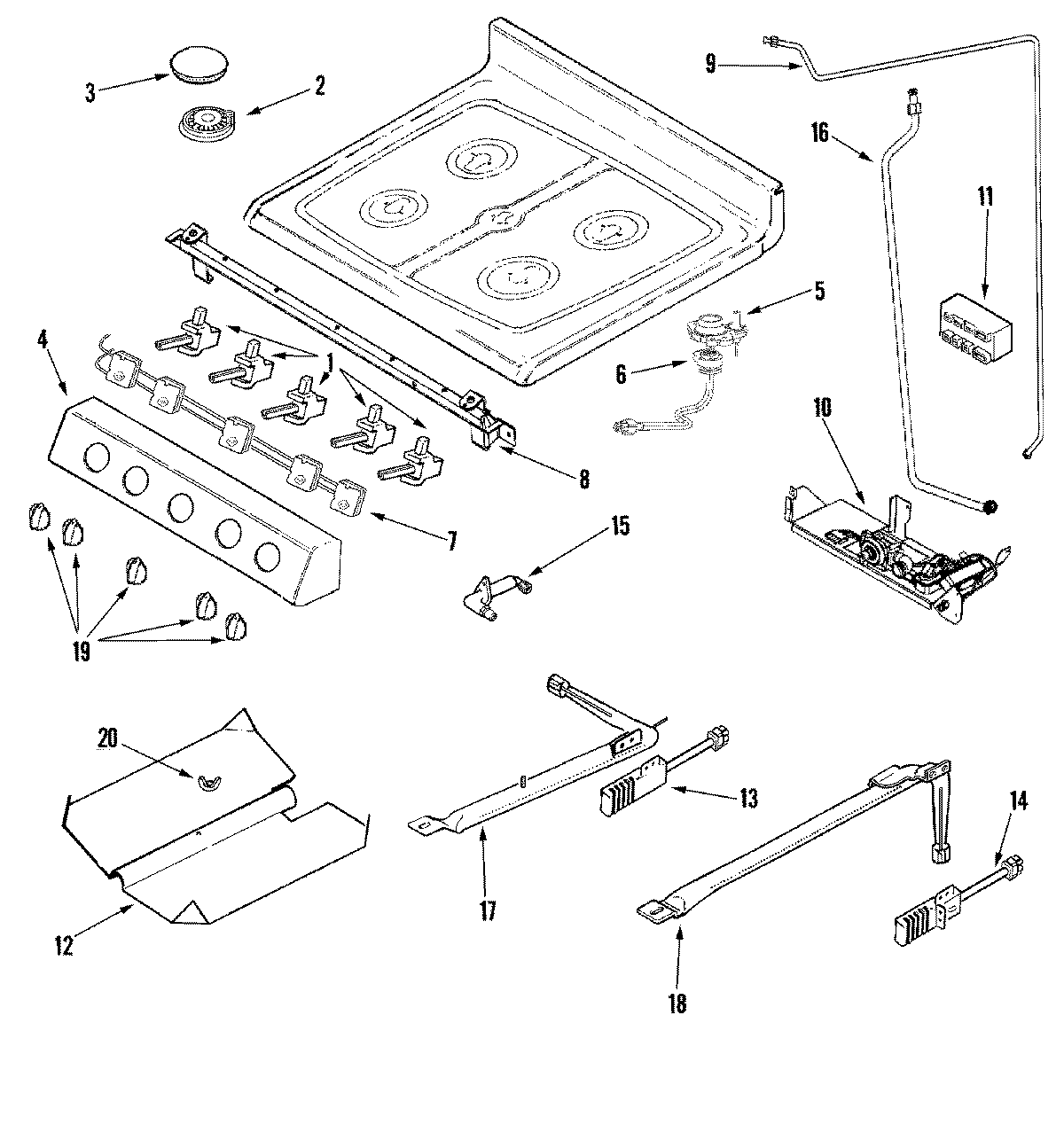 3
2
9
16
11
5
6
1
4
8
10
7
15
19
20
13
14
17
12
18