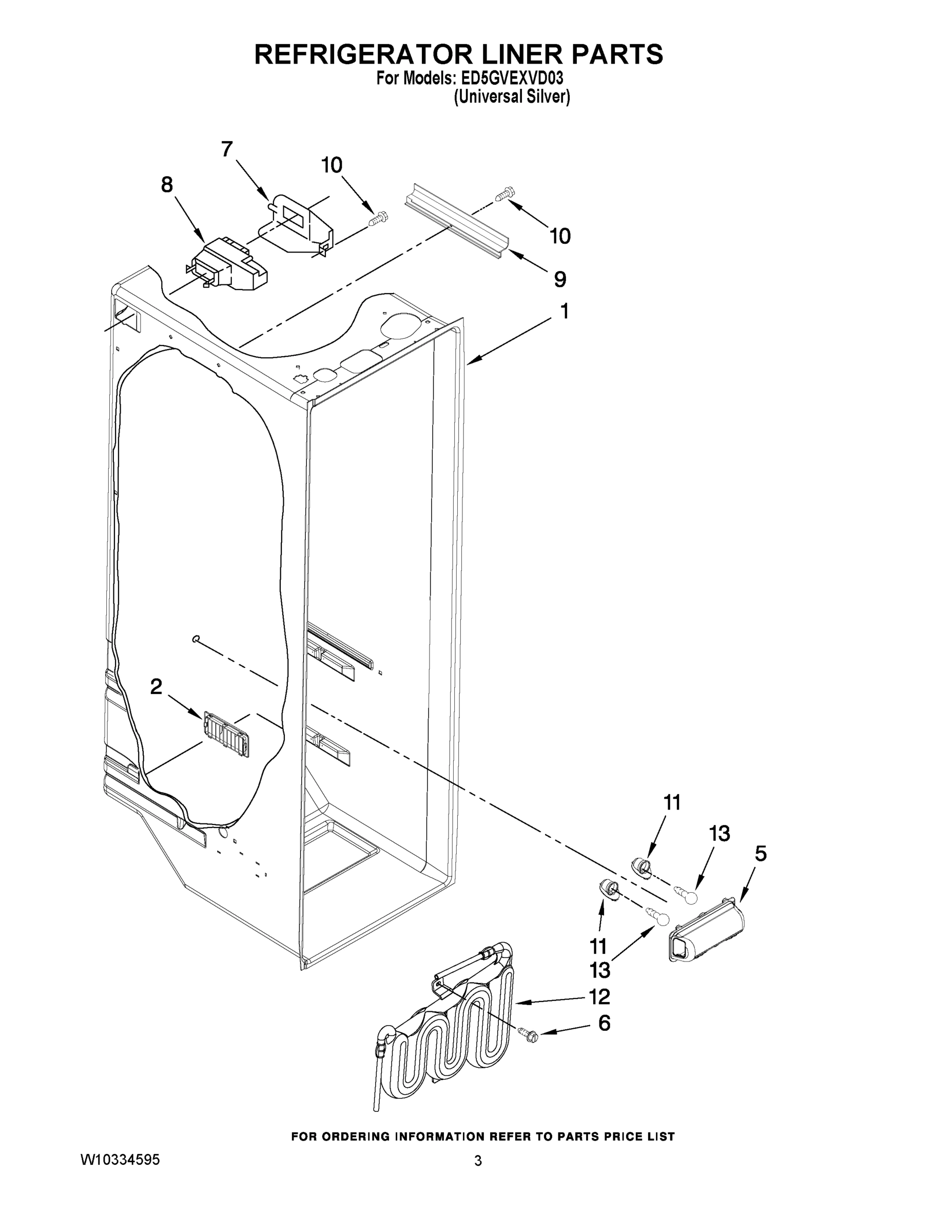 REFRIGERATOR LINER PARTS
For Models: ED5GVEXVD03
(Universal Silver)

7
10
8
10
9
1
2
11
13
5
11
13
12
6

FOR ORDERING INFORMATION REFER TO PARTS PRICE LIST

W10334595

3