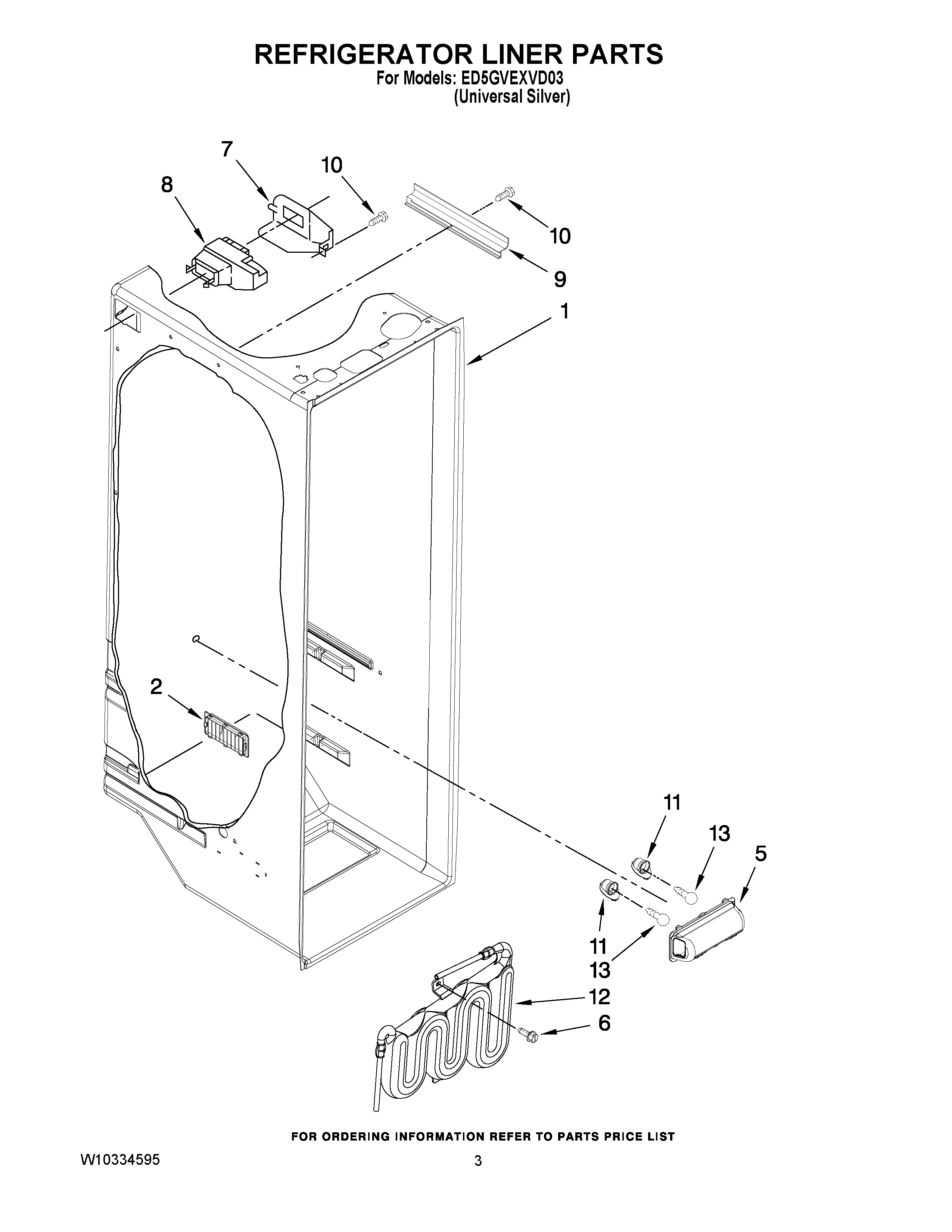 REFRIGERATOR LINER PARTS
For Models: ED5GVEXVD03
(Universal Silver)

7
10
8
10
9
1
2
11
13
5
11
13
12
6

FOR ORDERING INFORMATION REFER TO PARTS PRICE LIST

W10334595

3