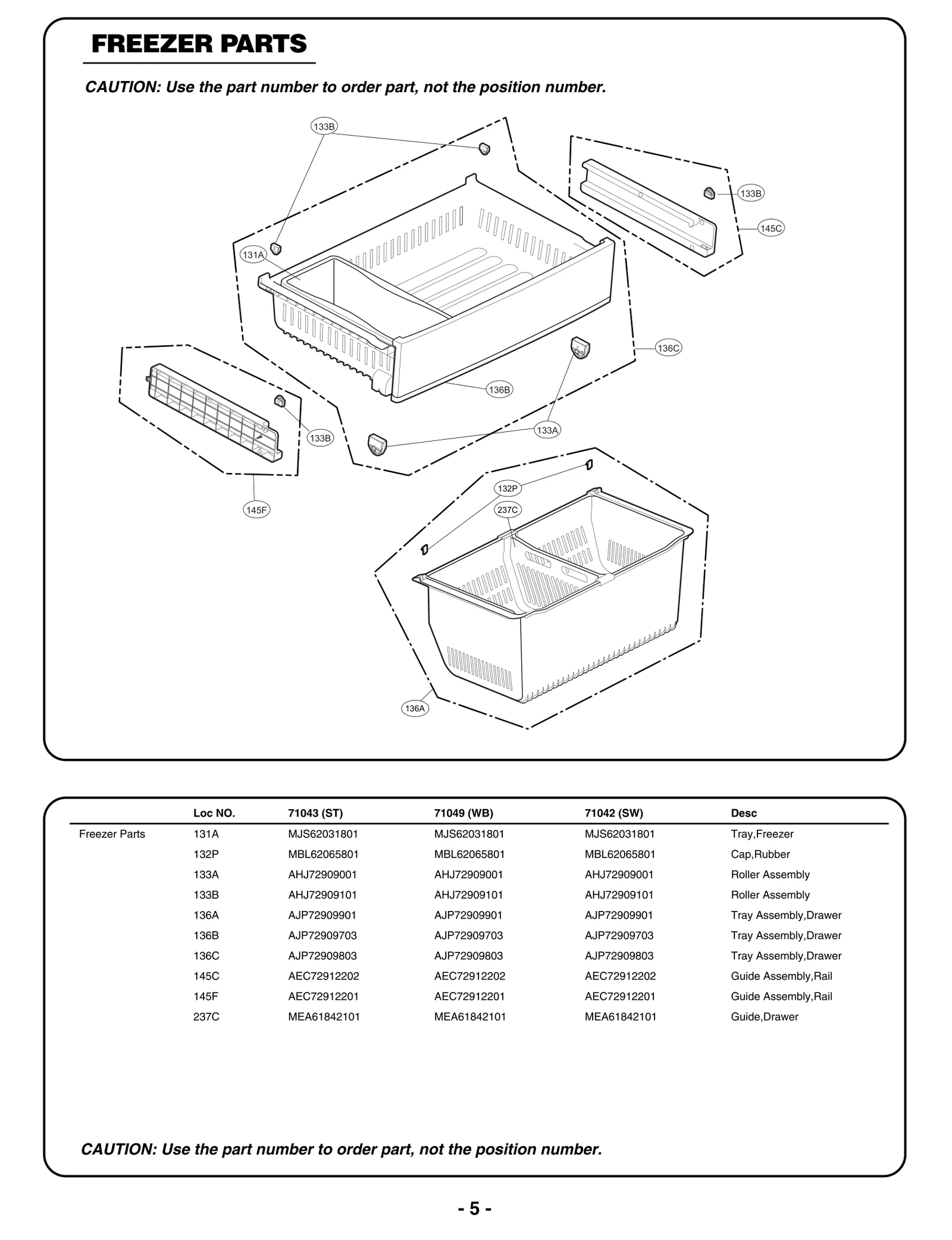 FREEZER PARTS

CAUTION: Use the part number to order part, not the position number.

133B
133B
145C
131A
136C
136B
133B
133A
145F
132P
237C
136A

| | Loc NO. | 71043 (ST) | 71049 (WB) | 71042 (SW) | Desc |
|---|---|---|---|---|---|
| Freezer Parts | 131A | MJS62031801 | MJS62031801 | MJS62031801 | Tray,Freezer |
| | 132P | MBL62065801 | MBL62065801 | MBL62065801 | Cap,Rubber |
| | 133A | AHJ72909001 | AHJ72909001 | AHJ72909001 | Roller Assembly |
| | 133B | AHJ72909101 | AHJ72909101 | AHJ72909101 | Roller Assembly |
| | 136A | AJP72909901 | AJP72909901 | AJP72909901 | Tray Assembly,Drawer |
| | 136B | AJP72909703 | AJP72909703 | AJP72909703 | Tray Assembly,Drawer |
| | 136C | AJP72909803 | AJP72909803 | AJP72909803 | Tray Assembly,Drawer |
| | 145C | AEC72912202 | AEC72912202 | AEC72912202 | Guide Assembly,Rail |
| | 145F | AEC72912201 | AEC72912201 | AEC72912201 | Guide Assembly,Rail |
| | 237C | MEA61842101 | MEA61842101 | MEA61842101 | Guide,Drawer |

CAUTION: Use the part number to order part, not the position number.

- 5 -