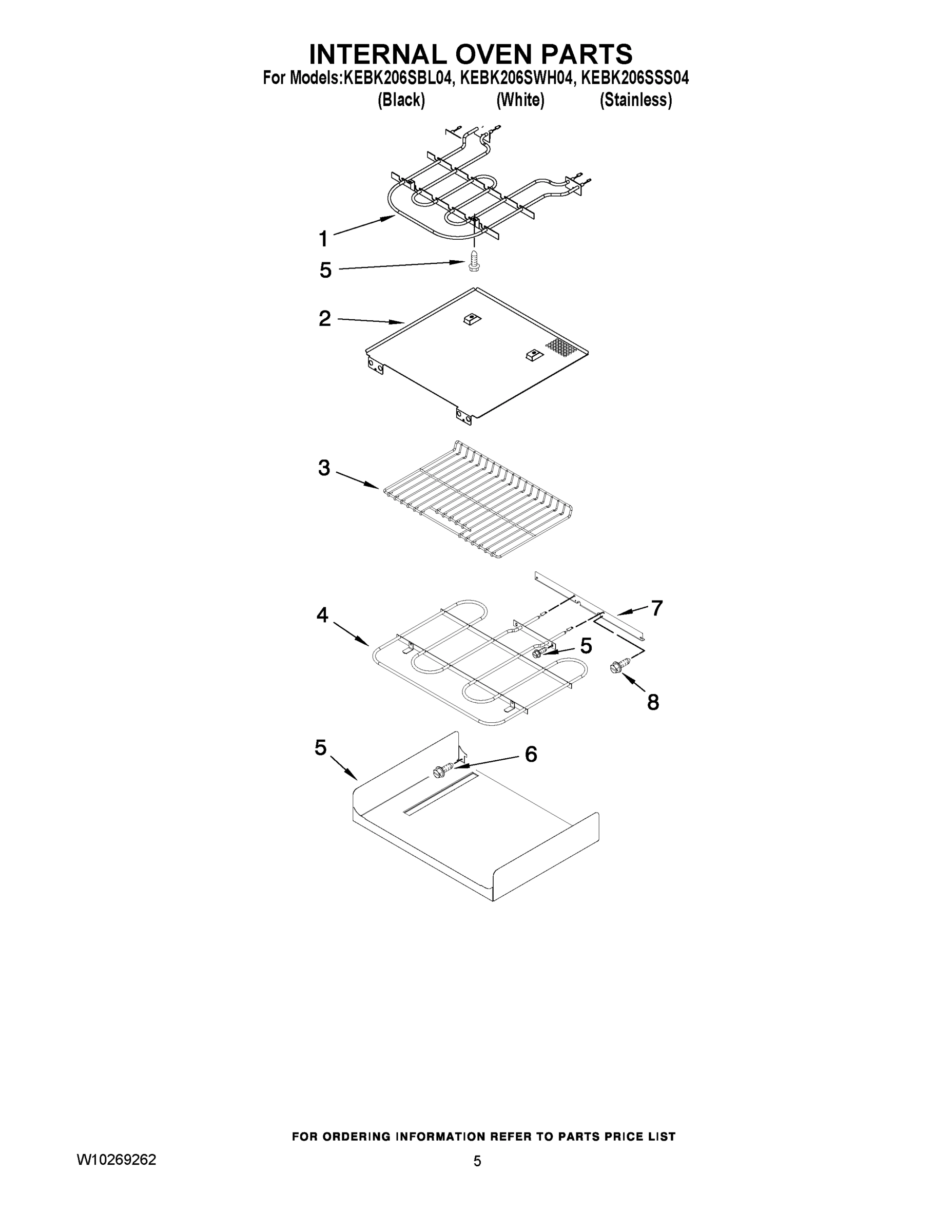 INTERNAL OVEN PARTS
For Models:KEBK206SBL04, KEBK206SWH04, KEBK206SSS04
(Black) (White) (Stainless)

1
5
2
3
4
7
5
8
5
6

FOR ORDERING INFORMATION REFER TO PARTS PRICE LIST

W10269262

5