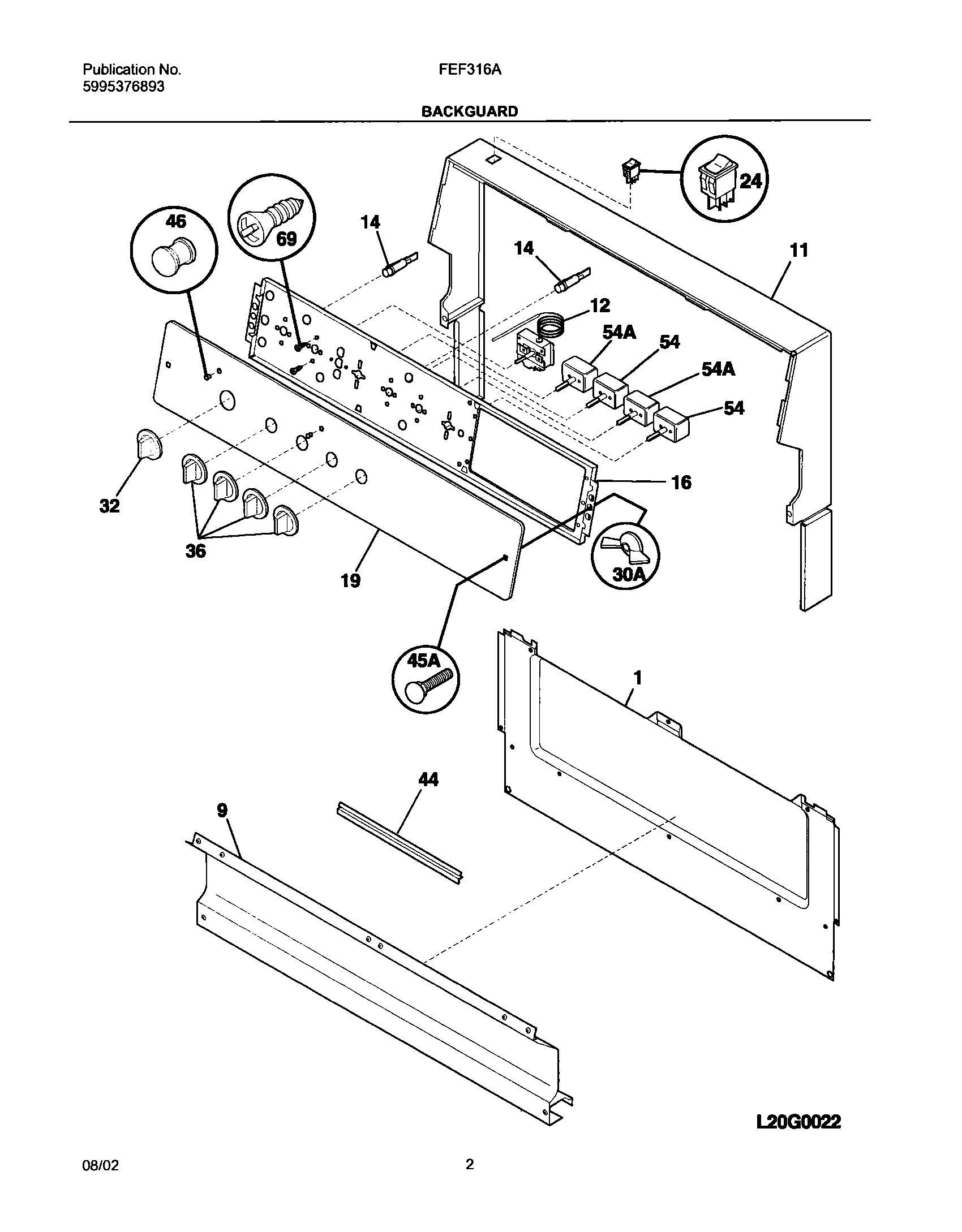 Publication No.
5995376893

FEF316A

BACKGUARD

24
46
69
14
14
11
12
54A
54
54A
54
16
32
36
19
30A
45A
1
44
9

L20G0022

08/02

2