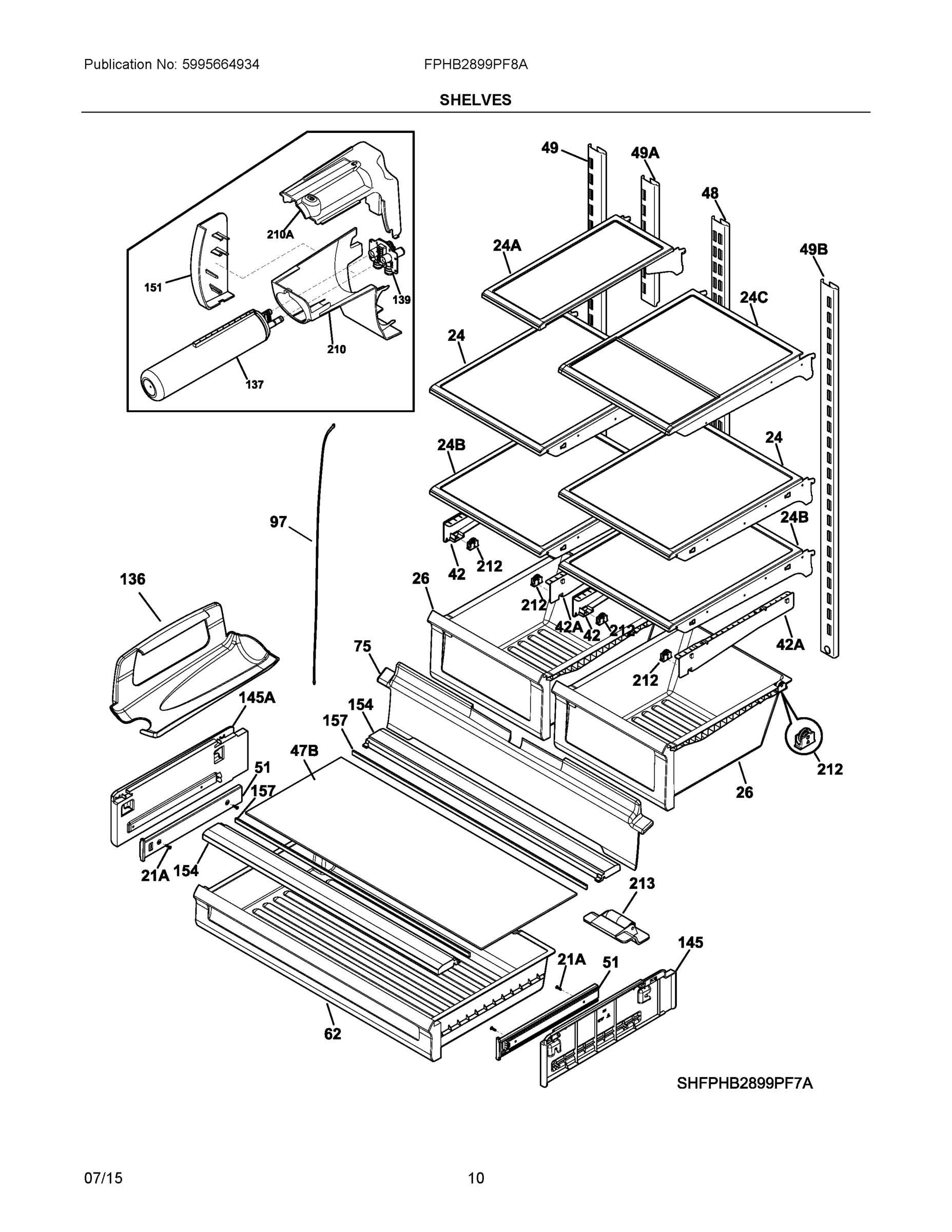 Publication No: 5995664934

FPHB2899PF8A

SHELVES

210A
151
139
210
137
49
49A
48
24A
49B
24C
24
24B
24
97
24B
42
212
136
26
212
42A
42
212
42A
75
212
145A
154
157
47B
51
157
212
26
21A
154
213
145
21A
51
62

SHFPHB2899PF7A

07/15

10