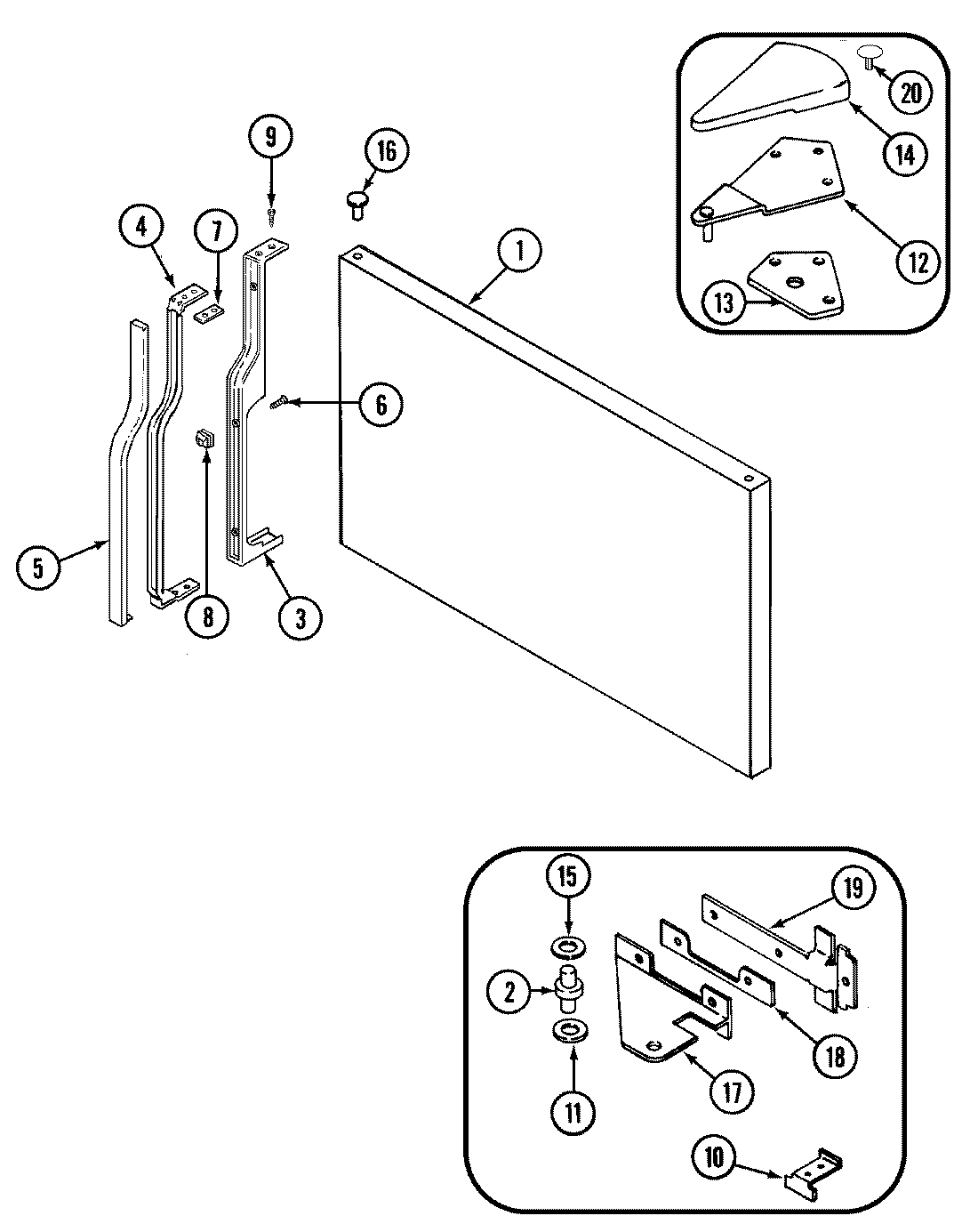 20
14
12
13
9
16
4
7
1
6
5
8
3
15
19
2
18
17
11
10