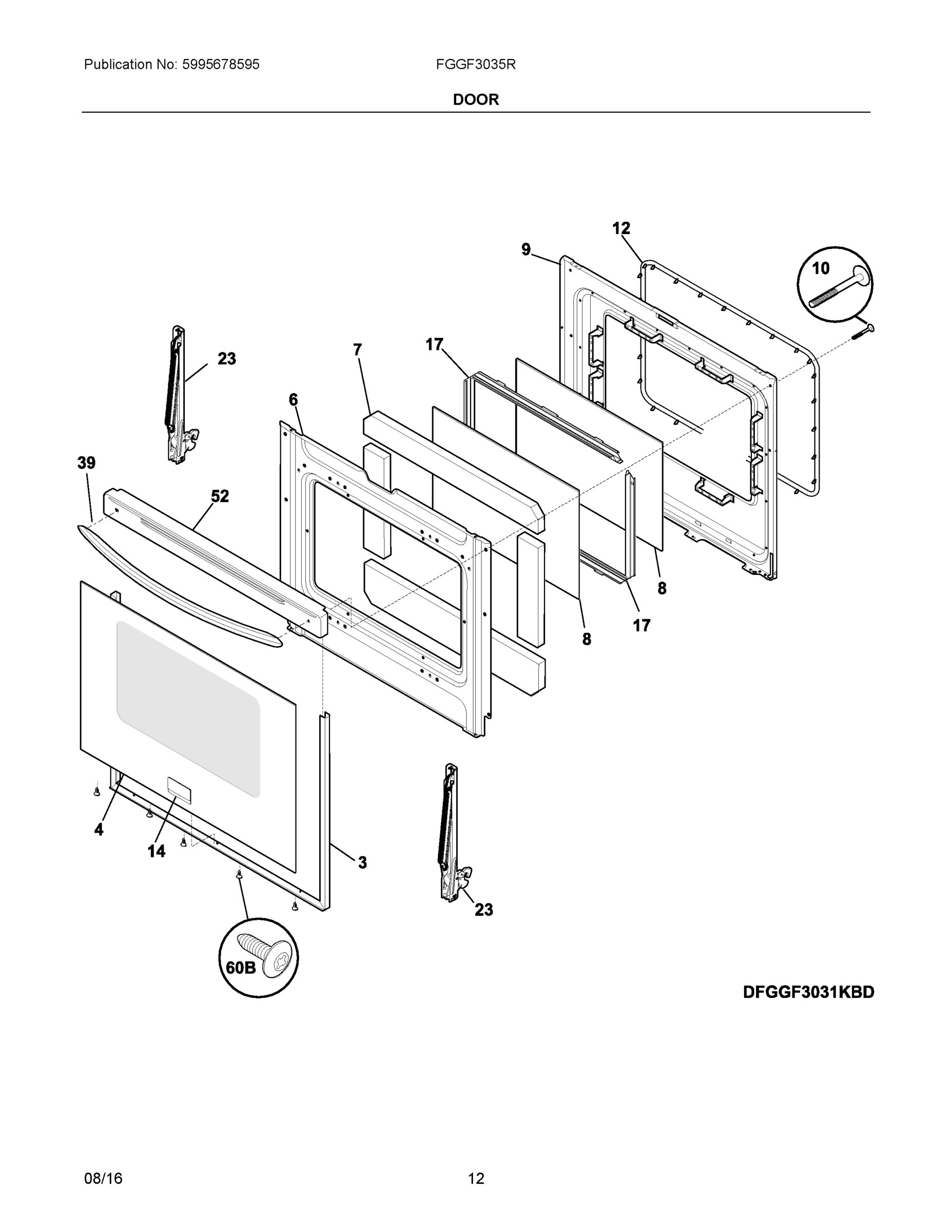 Publication No: 5995678595

FGGF3035R

DOOR

12
9
10
23
7
17
6
39
52
8
17
8
4
14
3
23
60B

DFGGF3031KBD

08/16

12