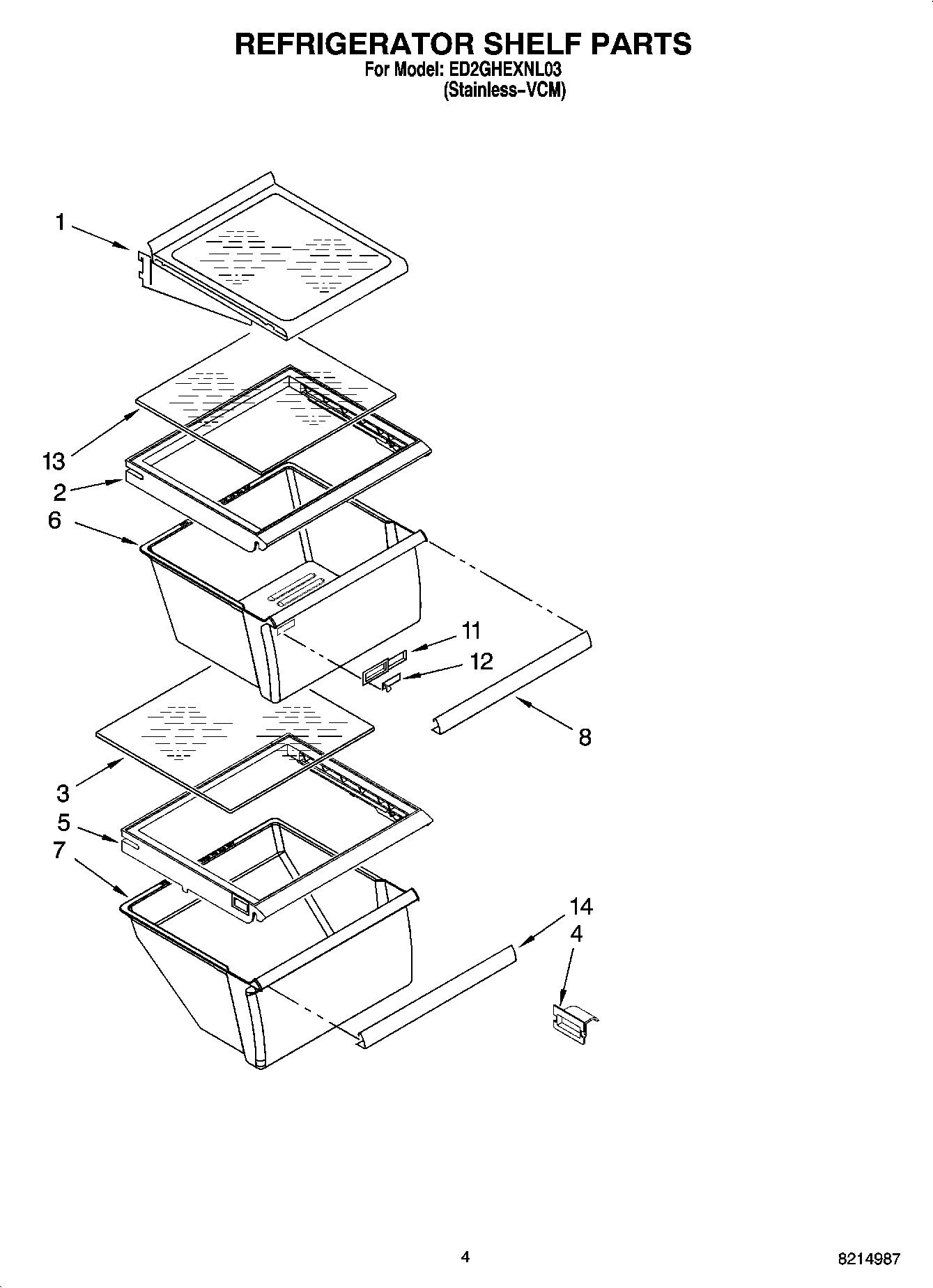 REFRIGERATOR SHELF PARTS
For Model: ED2GHEXNL03
(Stainless-VCM)

1
13
2
6
11
12
8
3
5
7
14
4

4
8214987